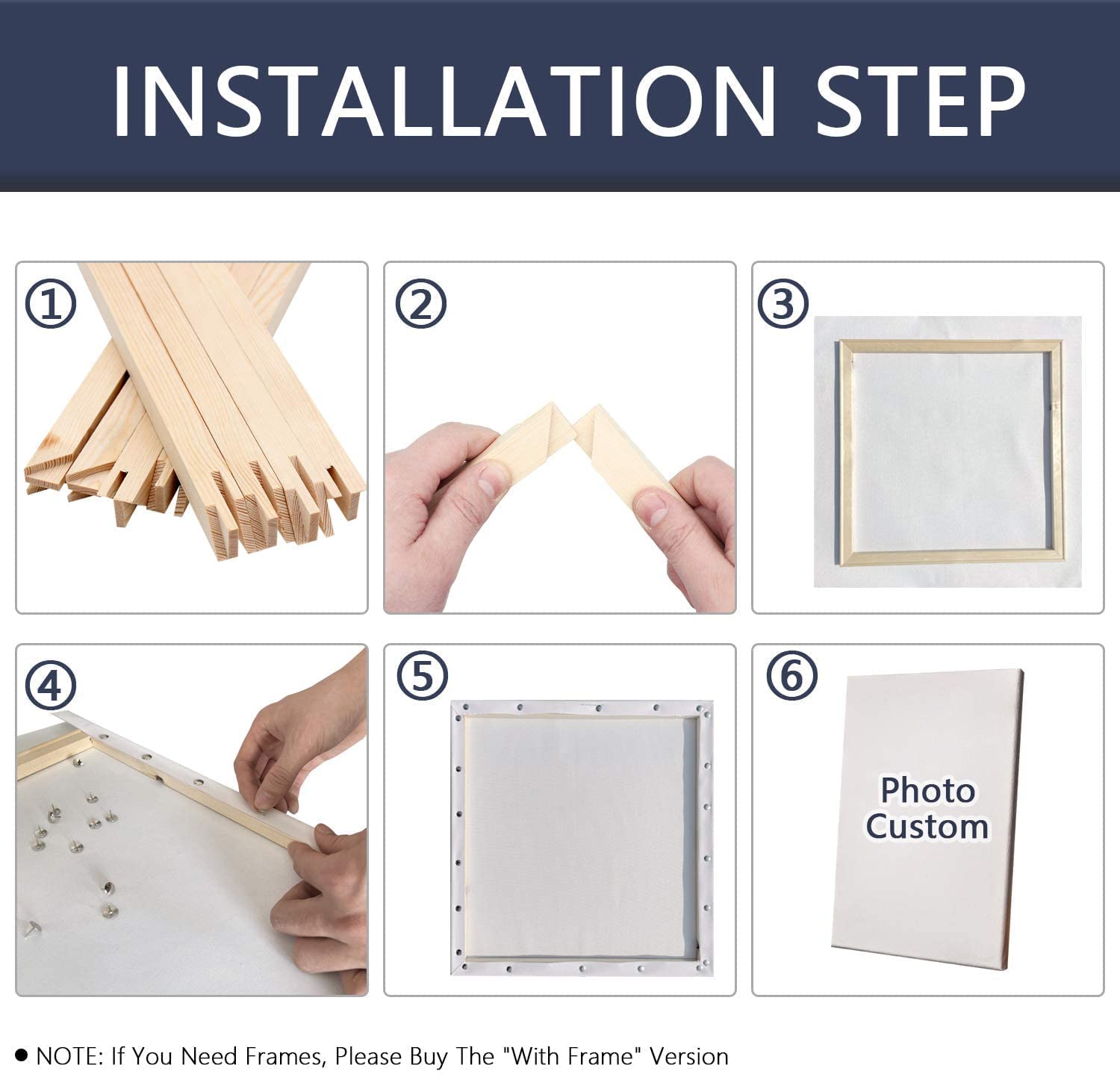 INSTALLATION STEP

①

②

③

④

⑤

⑥

Photo Custom

● NOTE: If You Need Frames, Please Buy The "With Frame" Version