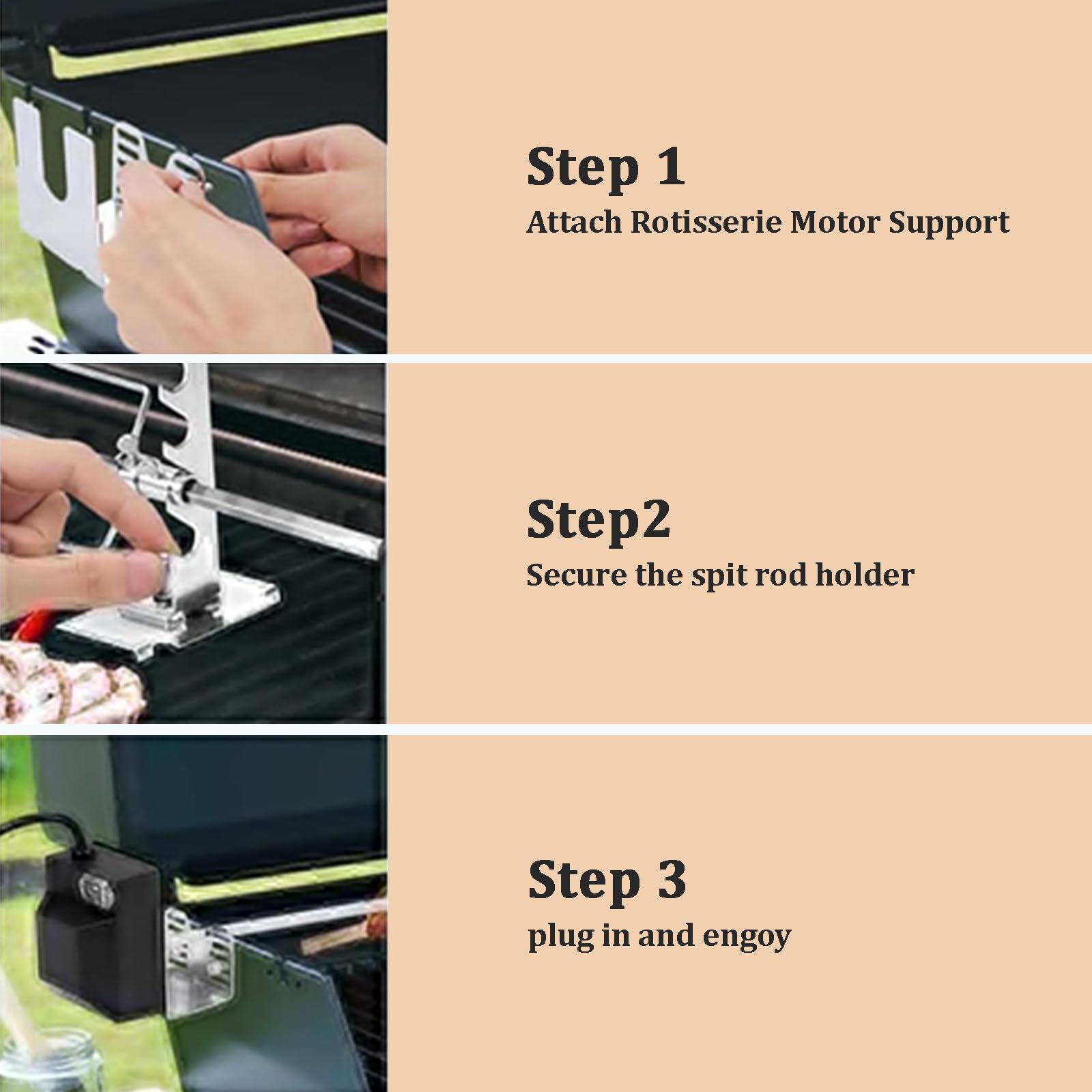 Step 1
Attach Rotisserie Motor Support

Step2
Secure the spit rod holder

Step 3
plug in and engoy