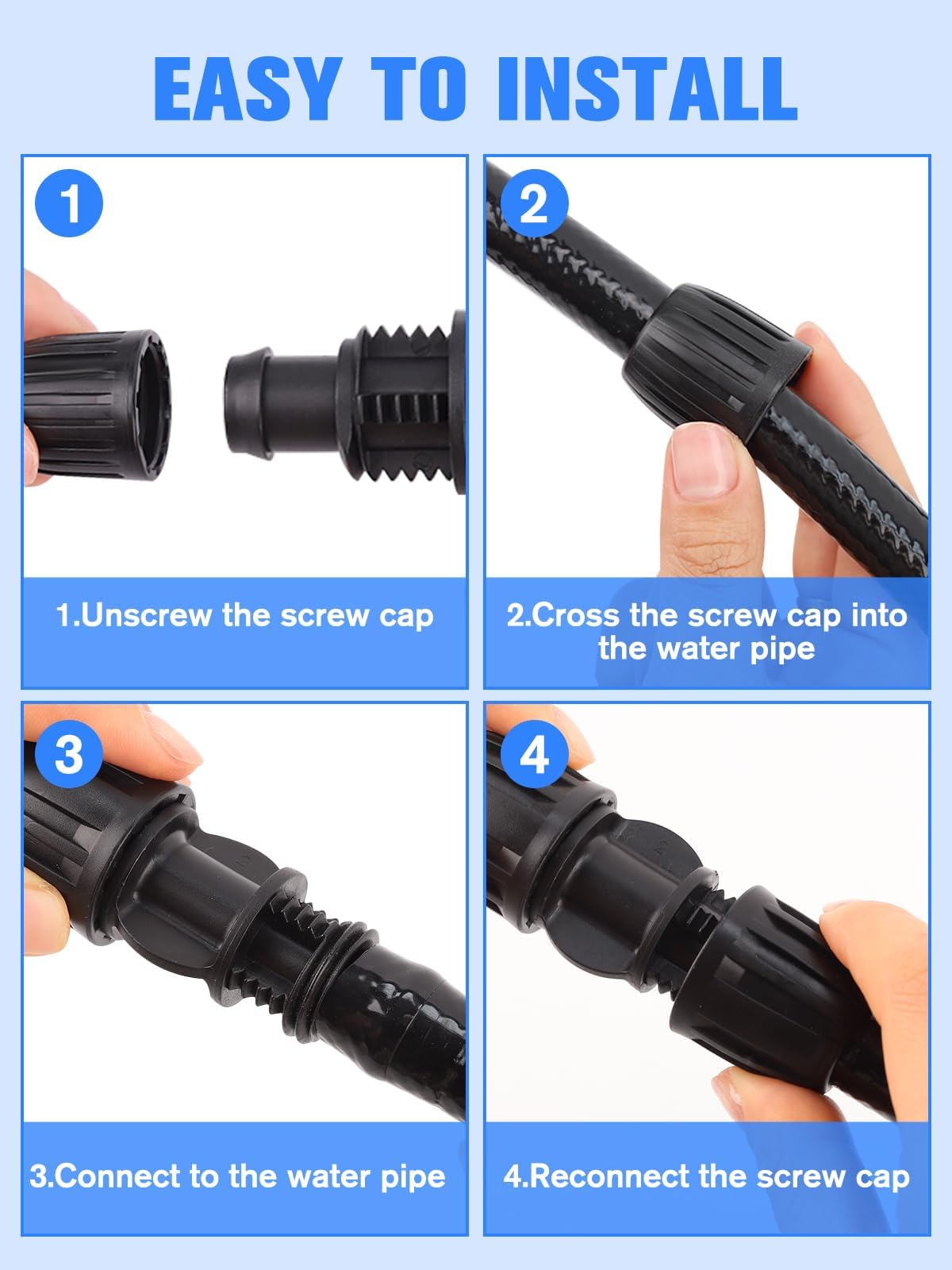 EASY TO INSTALL

1

1.Unscrew the screw cap

2

2.Cross the screw cap into the water pipe

3

3.Connect to the water pipe

4

4.Reconnect the screw cap