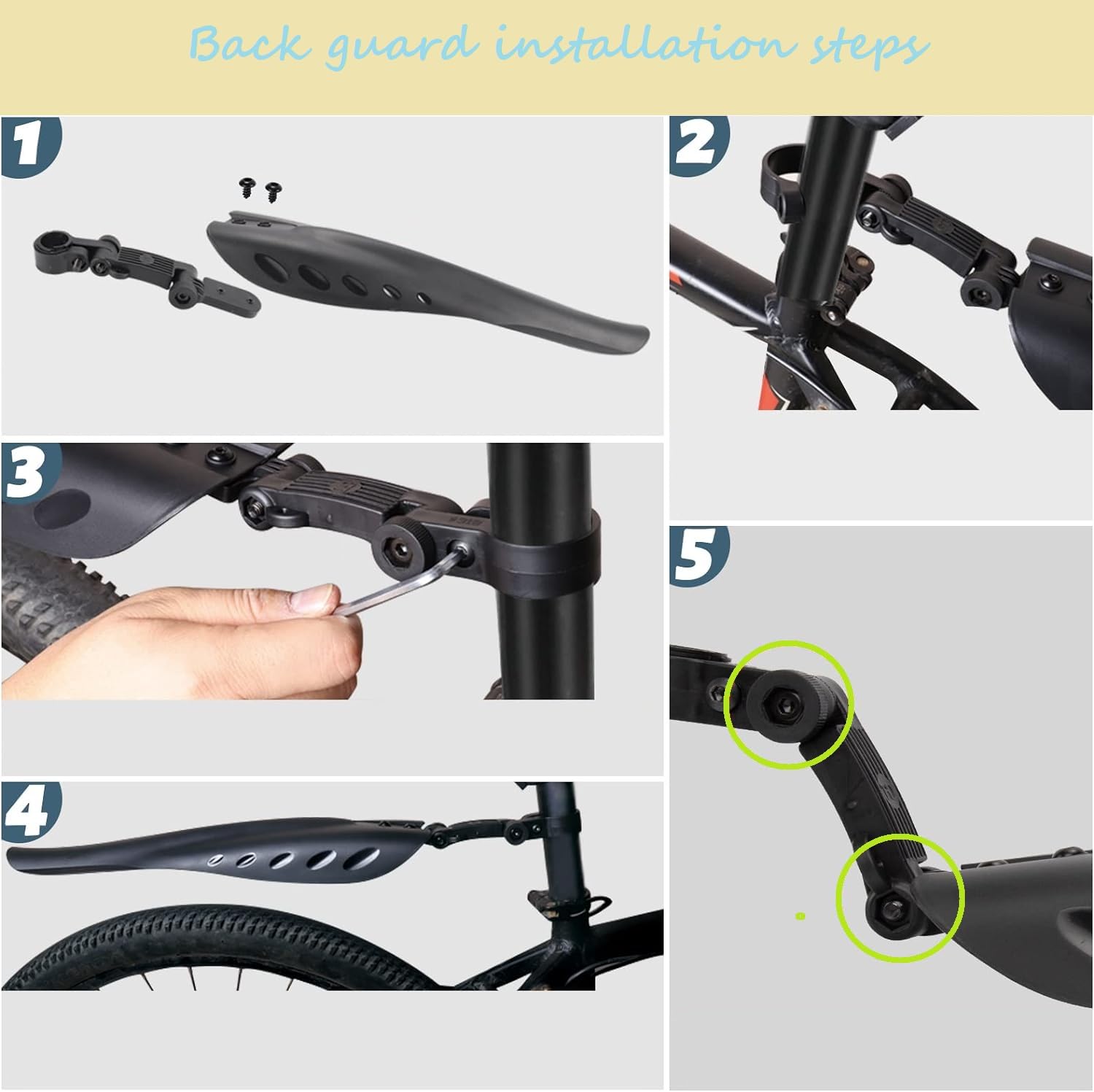 Back guard installation steps

1

2

3

4

5