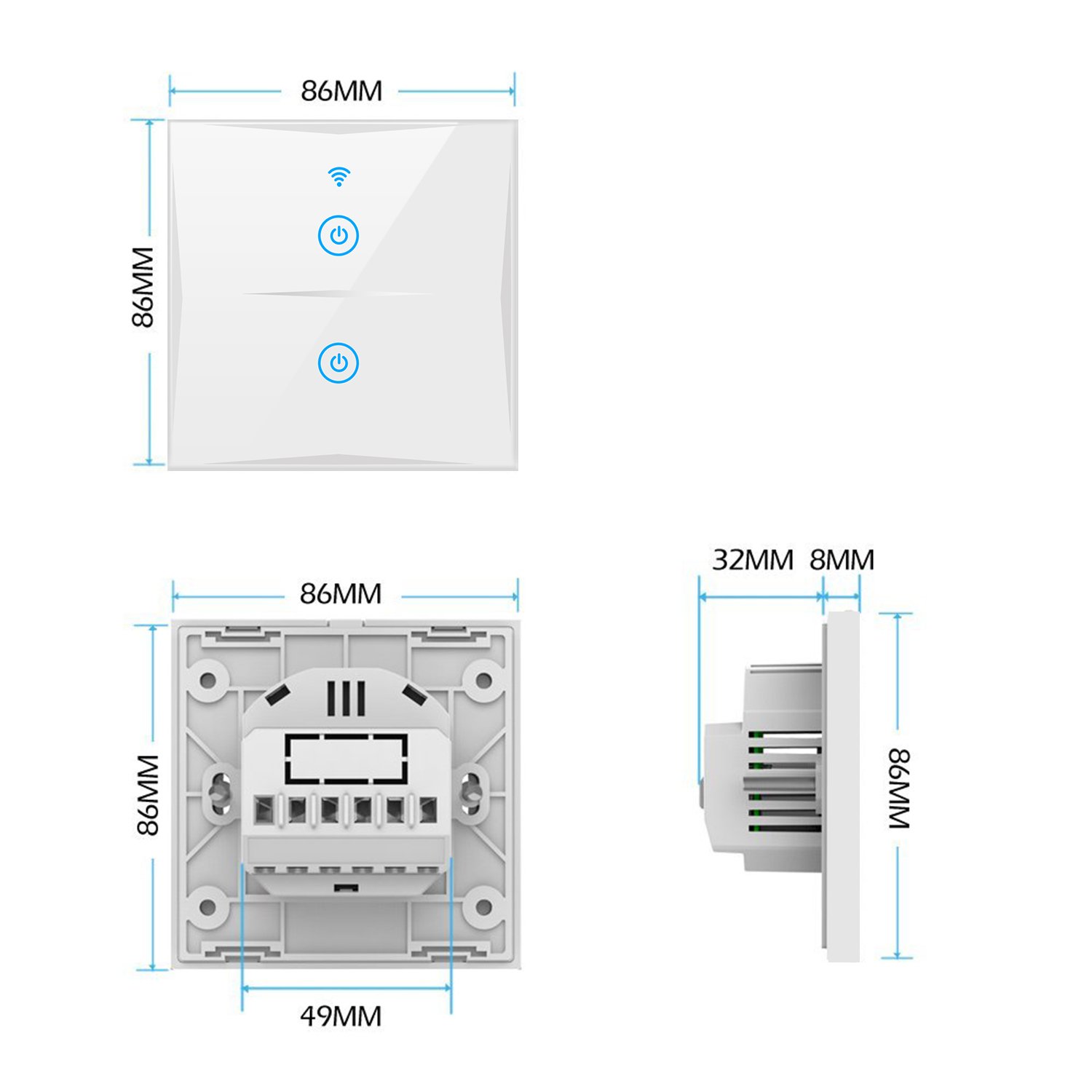 86MM

86MM

86MM

86MM

49MM

32MM 8MM

86MM