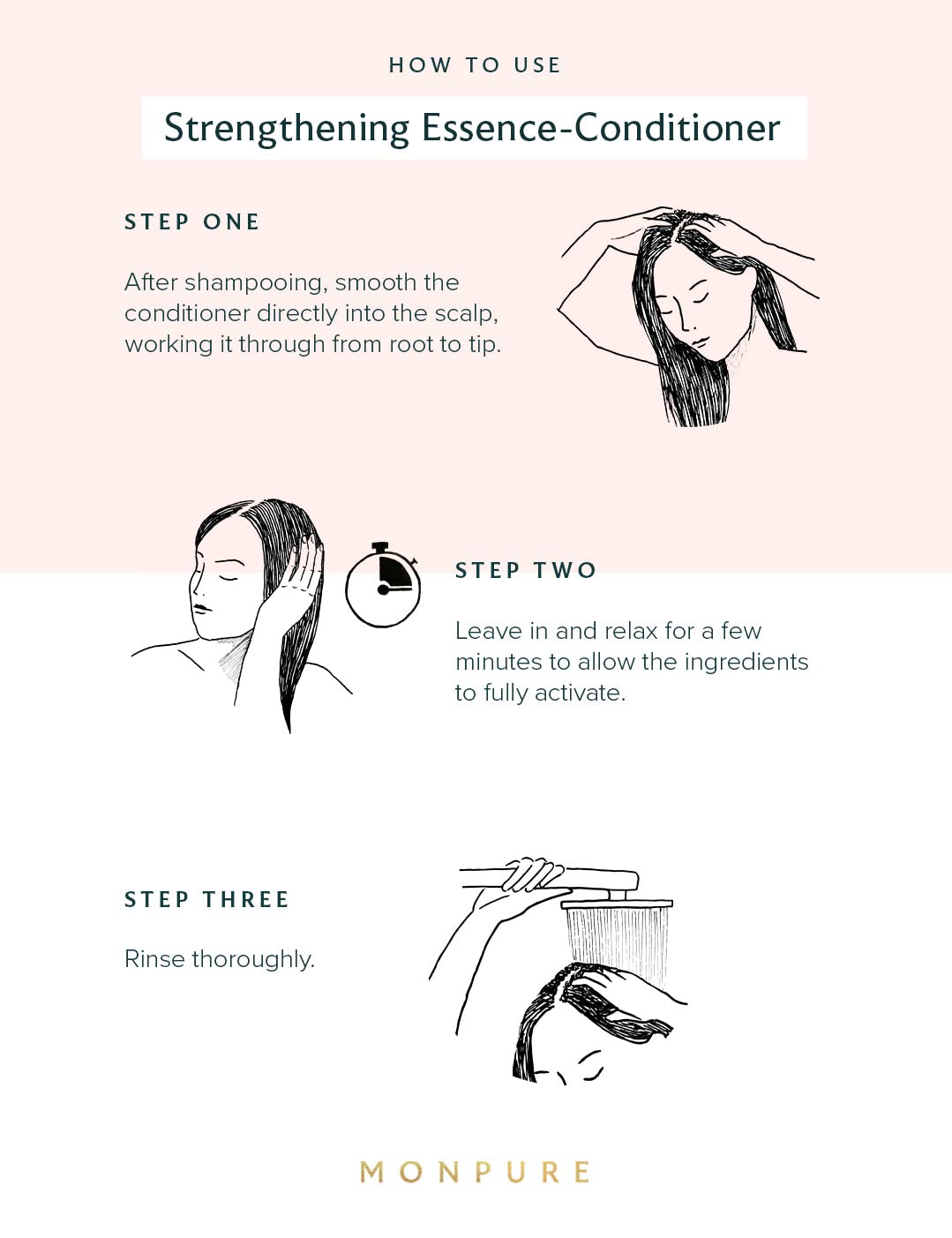 HOW TO USE

Strengthening Essence-Conditioner

STEP ONE

After shampooing, smooth the conditioner directly into the scalp, working it through from root to tip.

STEP TWO

Leave in and relax for a few minutes to allow the ingredients to fully activate.

STEP THREE

Rinse thoroughly.

MONPURE