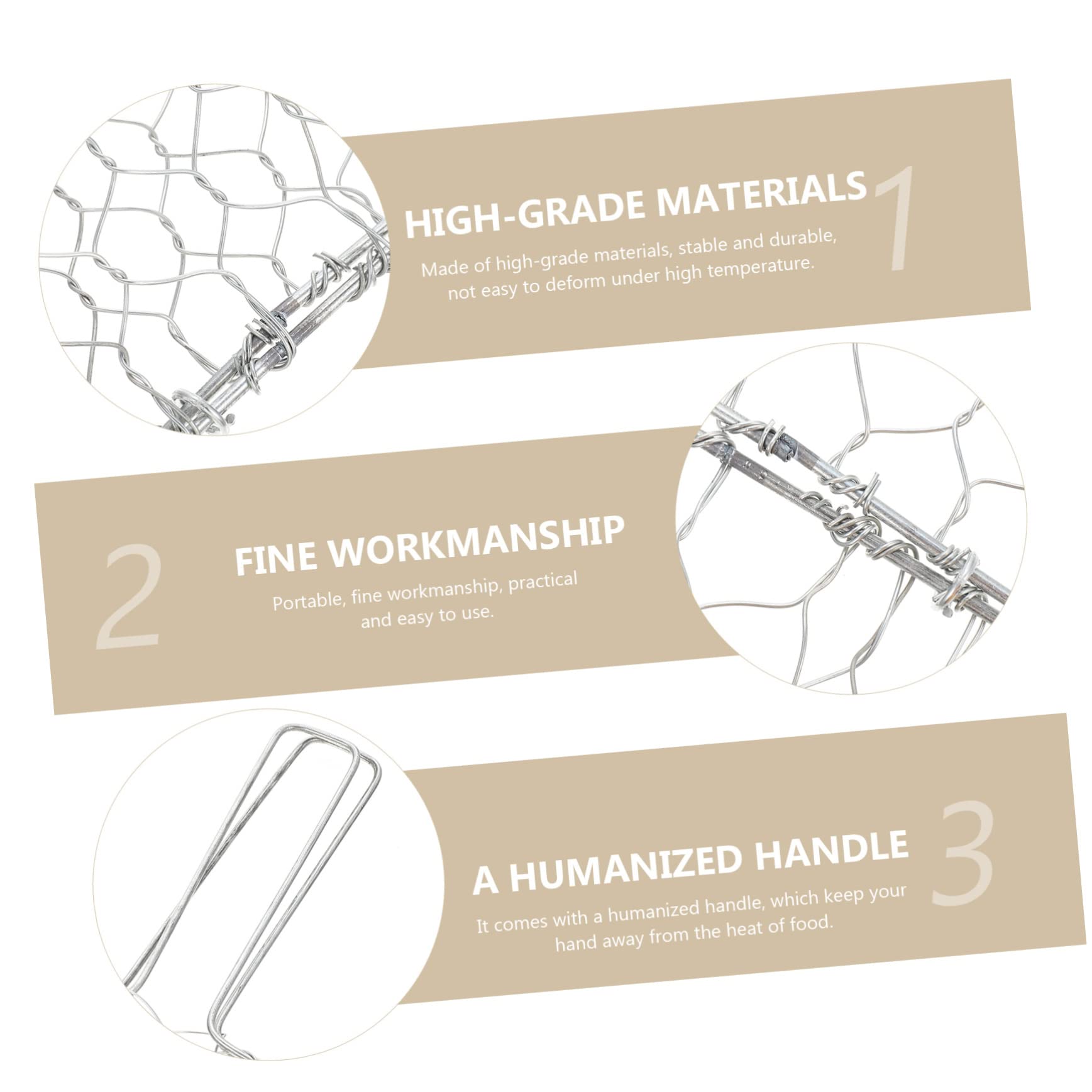 HIGH-GRADE MATERIALS 1

Made of high-grade materials, stable and durable, not easy to deform under high temperature.

2 FINE WORKMANSHIP

Portable, fine workmanship, practical and easy to use.

A HUMANIZED HANDLE 3

It comes with a humanized handle, which keep your hand away from the heat of food.