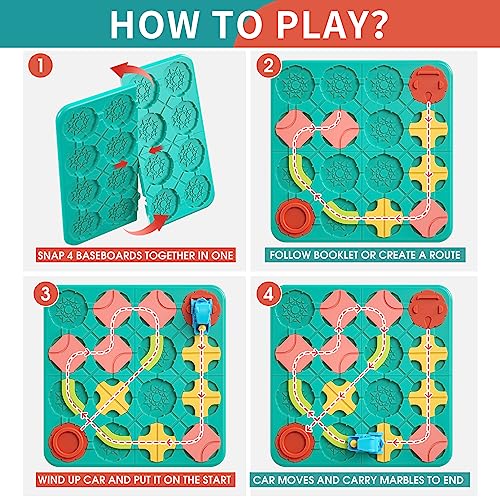 HOW TO PLAY?

1
SNAP 4 BASEBOARDS TOGETHER IN ONE

2
FOLLOW BOOKLET OR CREATE A ROUTE

3
WIND UP CAR AND PUT IT ON THE START

4
CAR MOVES AND CARRY MARBLES TO END