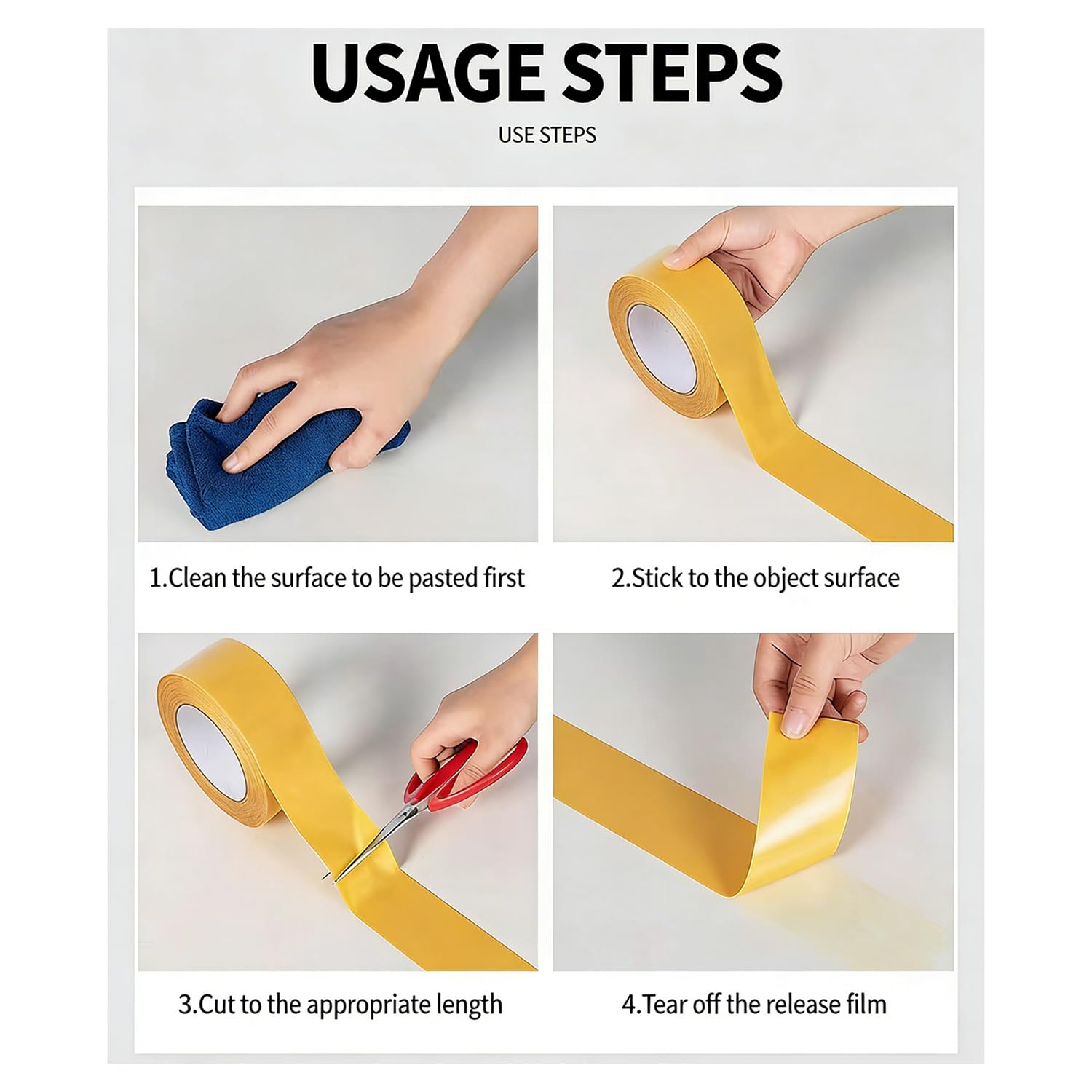 USAGE STEPS

USE STEPS

1.Clean the surface to be pasted first

2.Stick to the object surface

3.Cut to the appropriate length

4.Tear off the release film