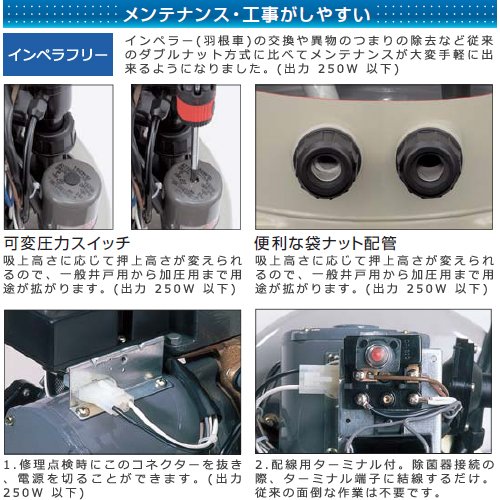 メンテナンス・工事がしやすい

インペラフリー

インペラー(羽根車)の交換や異物のつまりの除去など従来のダブルナット方式に比べてメンテナンスが大変手軽に出来るようになりました。(出力 250W 以下)

可変圧力スイッチ

吸上高さに応じて押上高さが変えられるので、一般井戸用から加圧用まで用途が拡がります。(出力 250W 以下)

便利な袋ナット配管

吸上高さに応じて押上高さが変えられるので、一般井戸用から加圧用まで用途が拡がります。(出力 250W 以下)

1.修理点検時にこのコネクターを抜き、電源を切ることができます。(出力 250W 以下)

2.配線用ターミナル付。除菌器接続の際、ターミナル端子に結線するだけ。従来の面倒な作業は不要です。