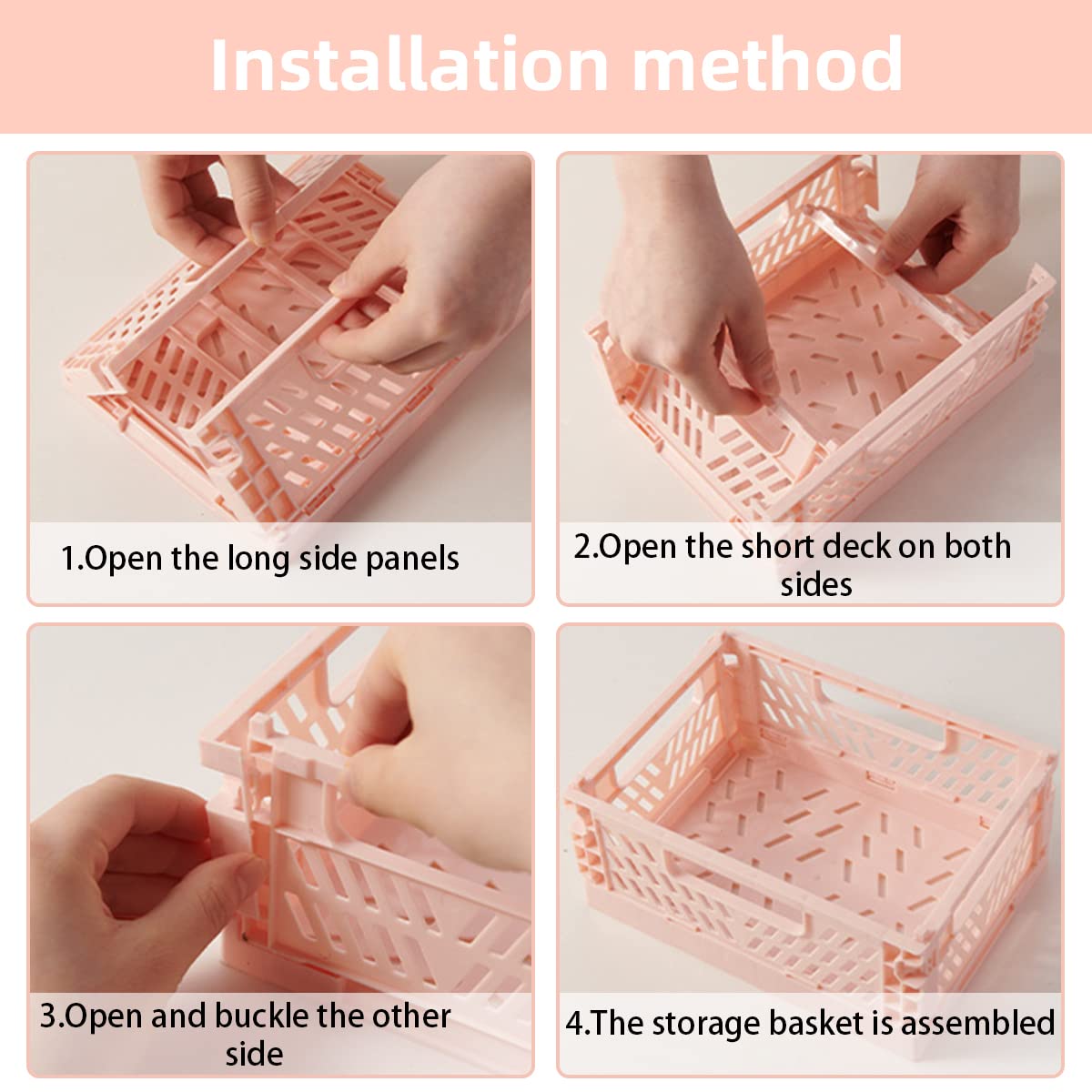 Installation method

1.Open the long side panels

2.Open the short deck on both sides

3.Open and buckle the other side

4.The storage basket is assembled