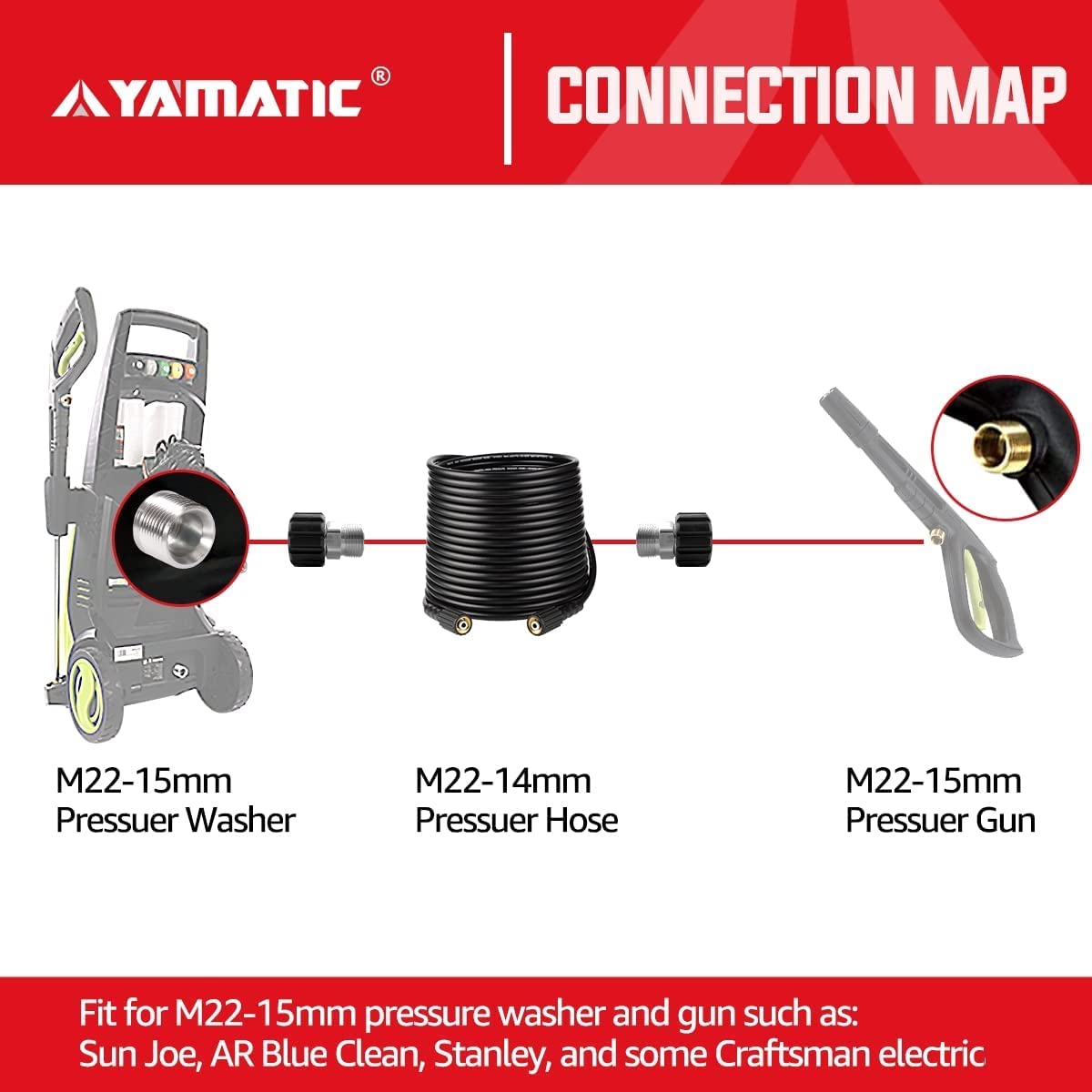 YAMATIC®

CONNECTION MAP

M22-15mm
Pressuer Washer

M22-14mm
Pressuer Hose

M22-15mm
Pressuer Gun

Fit for M22-15mm pressure washer and gun such as:
Sun Joe, AR Blue Clean, Stanley, and some Craftsman electric