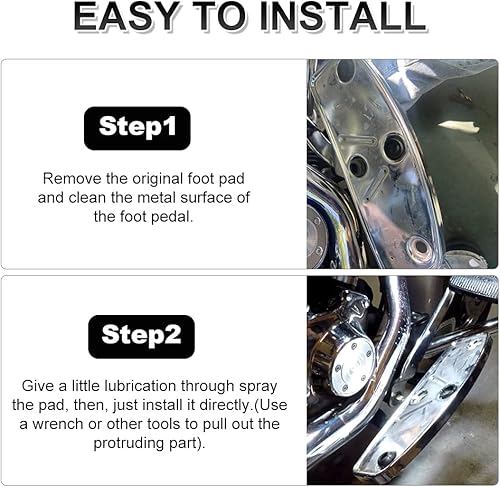 EASY TO INSTALL

Step1

Remove the original foot pad and clean the metal surface of the foot pedal.

Step2

Give a little lubrication through spray the pad, then, just install it directly.(Use a wrench or other tools to pull out the protruding part).