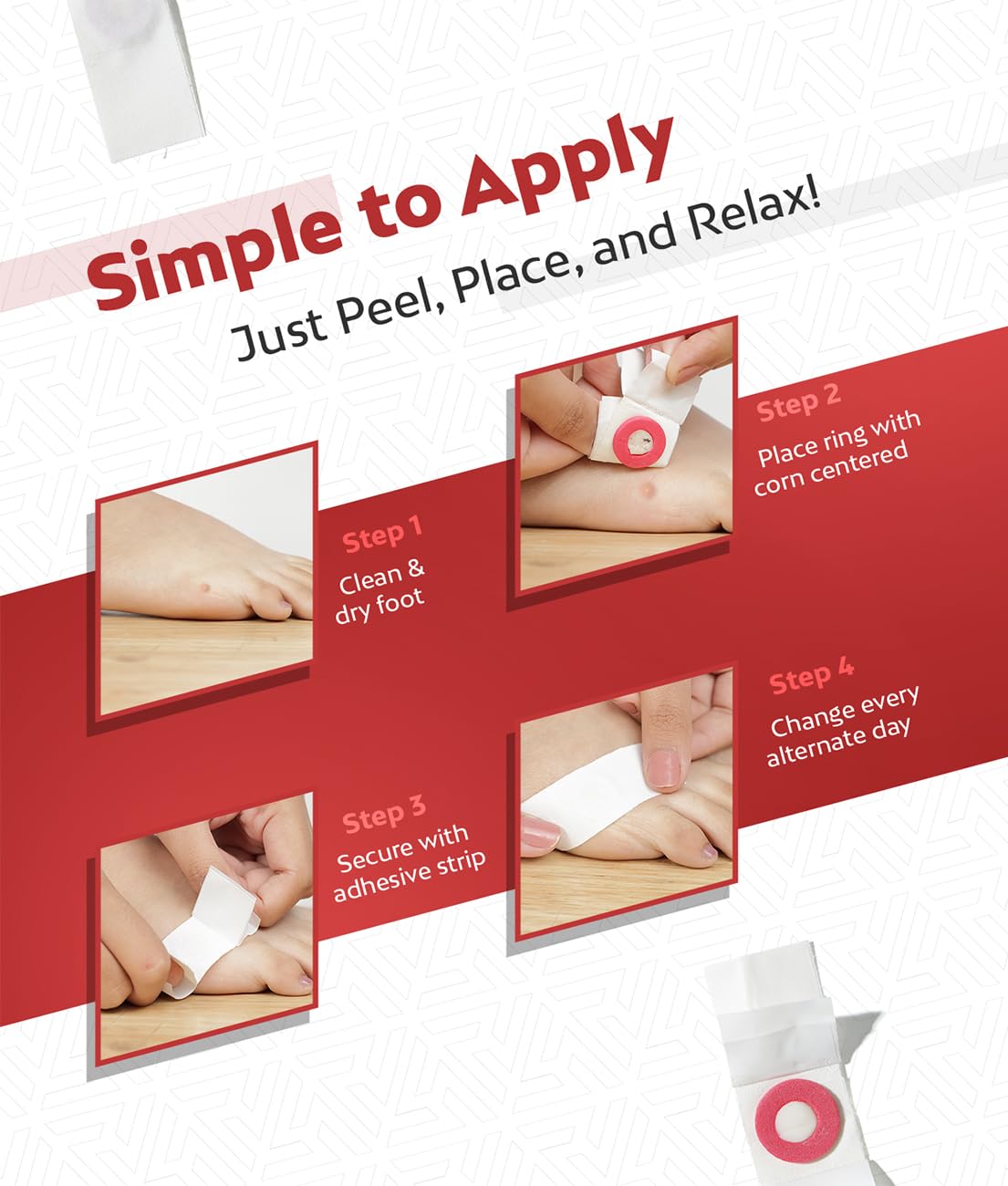 Simple to Apply
Just Peel, Place, and Relax!

Step 1
Clean & dry foot

Step 2
Place ring with corn centered

Step 3
Secure with adhesive strip

Step 4
Change every alternate day