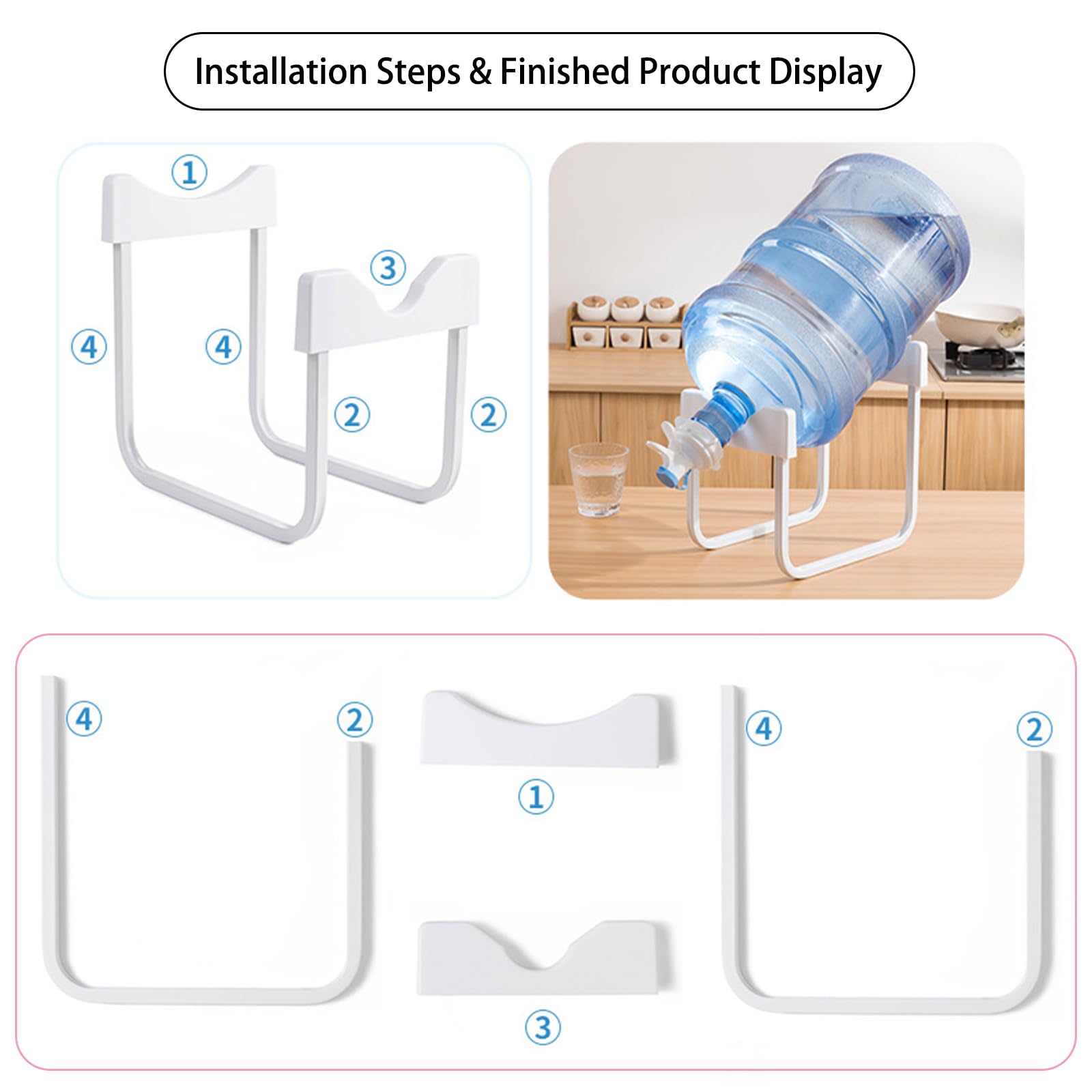 Installation Steps & Finished Product Display

①
③
④ ④
② ②

④ ②
①
③
④ ②