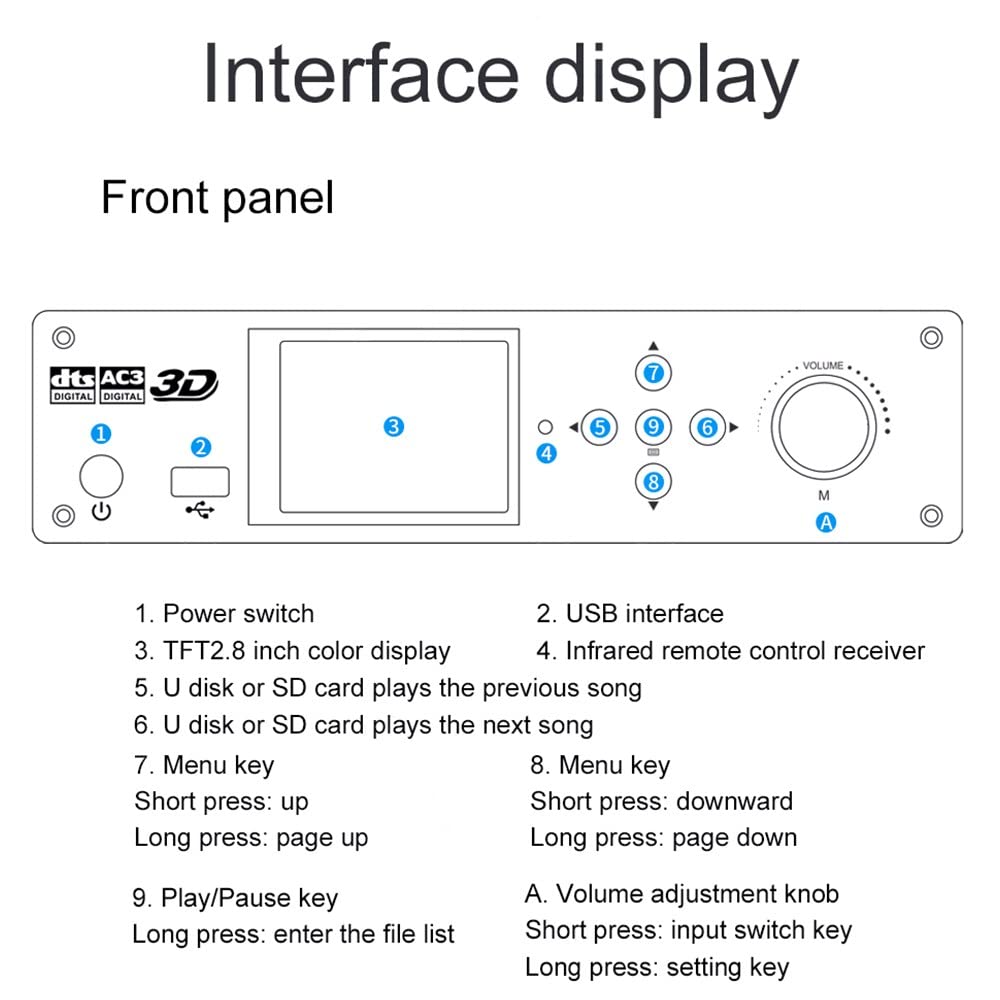 Interface display

Front panel

dts DIGITAL AC3 DIGITAL 3D

1 2 3 4 5 6 7 8 9

VOLUME

M

A

1. Power switch
2. USB interface
3. TFT2.8 inch color display
4. Infrared remote control receiver
5. U disk or SD card plays the previous song
6. U disk or SD card plays the next song

7. Menu key
Short press: up
Long press: page up

8. Menu key
Short press: downward
Long press: page down

9. Play/Pause key
Long press: enter the file list

A. Volume adjustment knob
Short press: input switch key
Long press: setting key