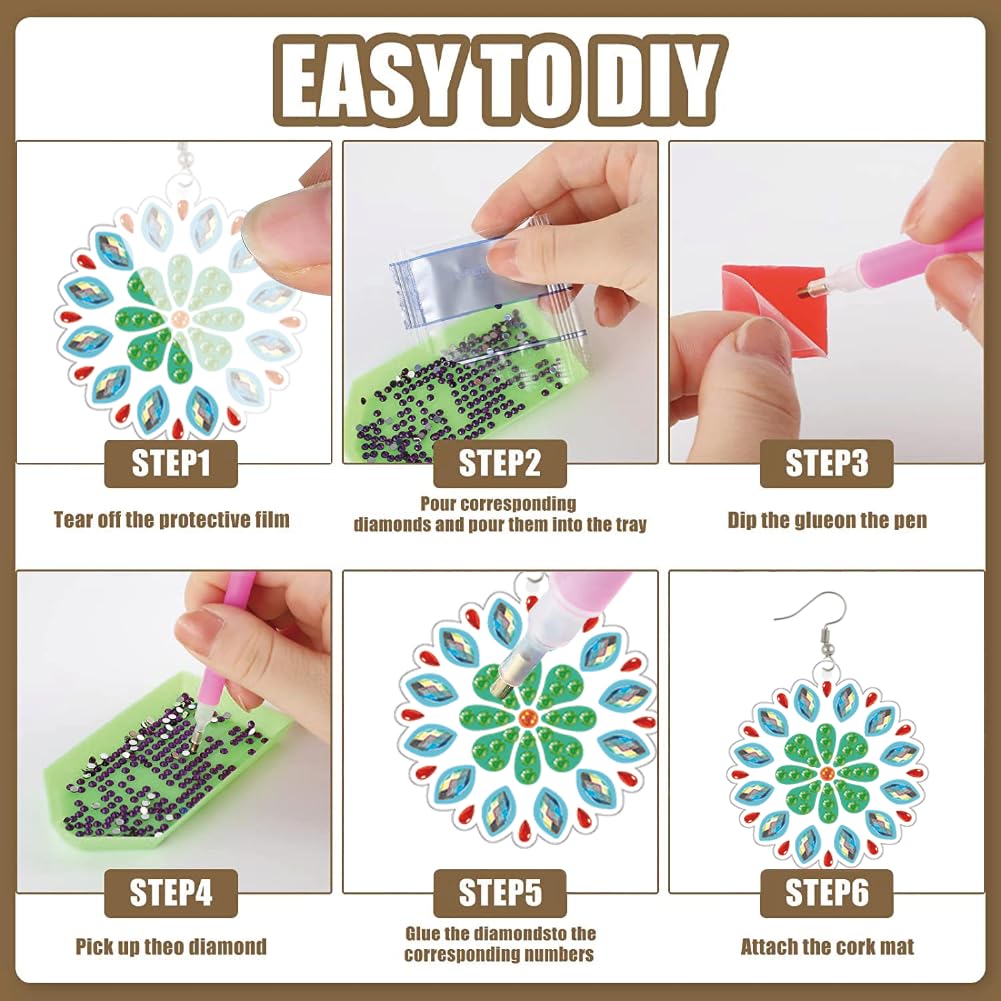 EASY TO DIY

STEP1

Tear off the protective film

STEP2

Pour corresponding diamonds and pour them into the tray

STEP3

Dip the glueon the pen

STEP4

Pick up theo diamond

STEP5

Glue the diamondsto the corresponding numbers

STEP6

Attach the cork mat