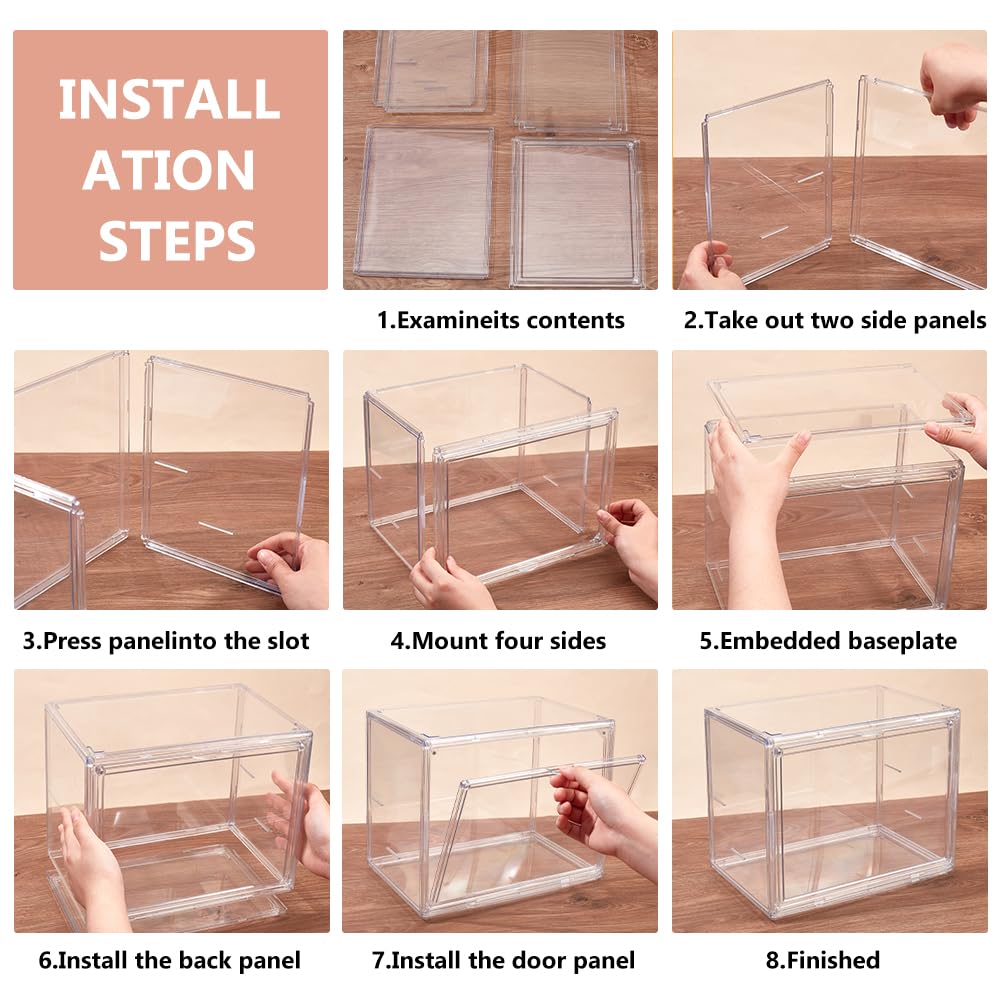 INSTALL ATION STEPS

1.Examineits contents

2.Take out two side panels

3.Press panelinto the slot

4.Mount four sides

5.Embedded baseplate

6.Install the back panel

7.Install the door panel

8.Finished