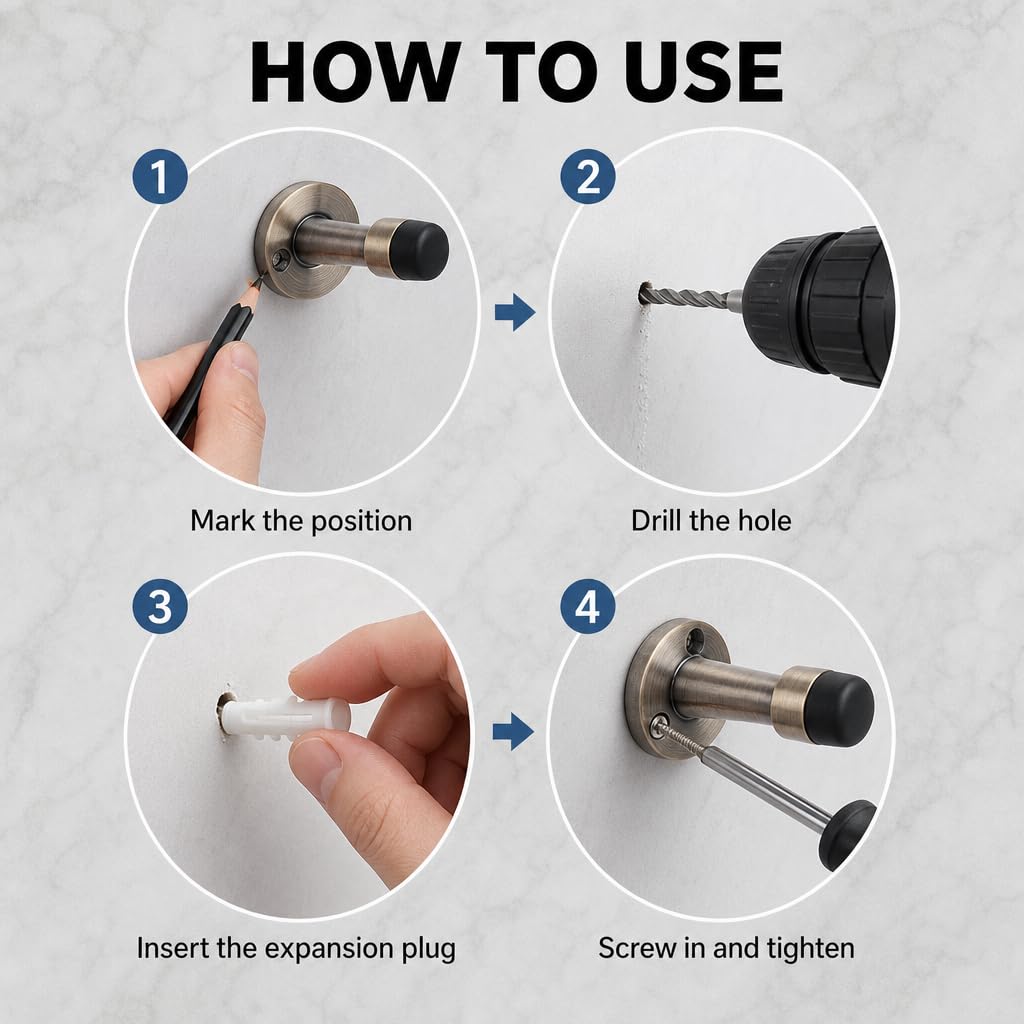 HOW TO USE

1

Mark the position

2

Drill the hole

3

Insert the expansion plug

4

Screw in and tighten