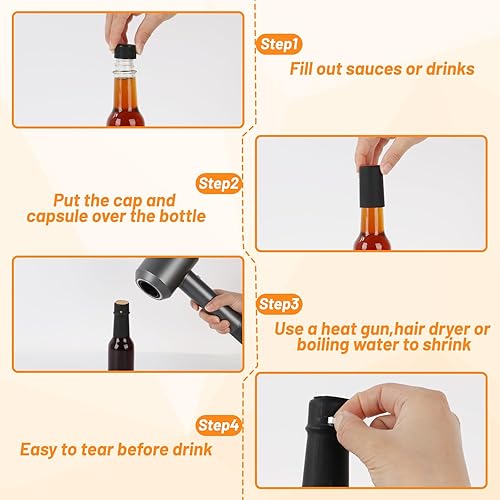 Step1

Fill out sauces or drinks

Step2

Put the cap and capsule over the bottle

Step3

Use a heat gun,hair dryer or boiling water to shrink

Step4

Easy to tear before drink