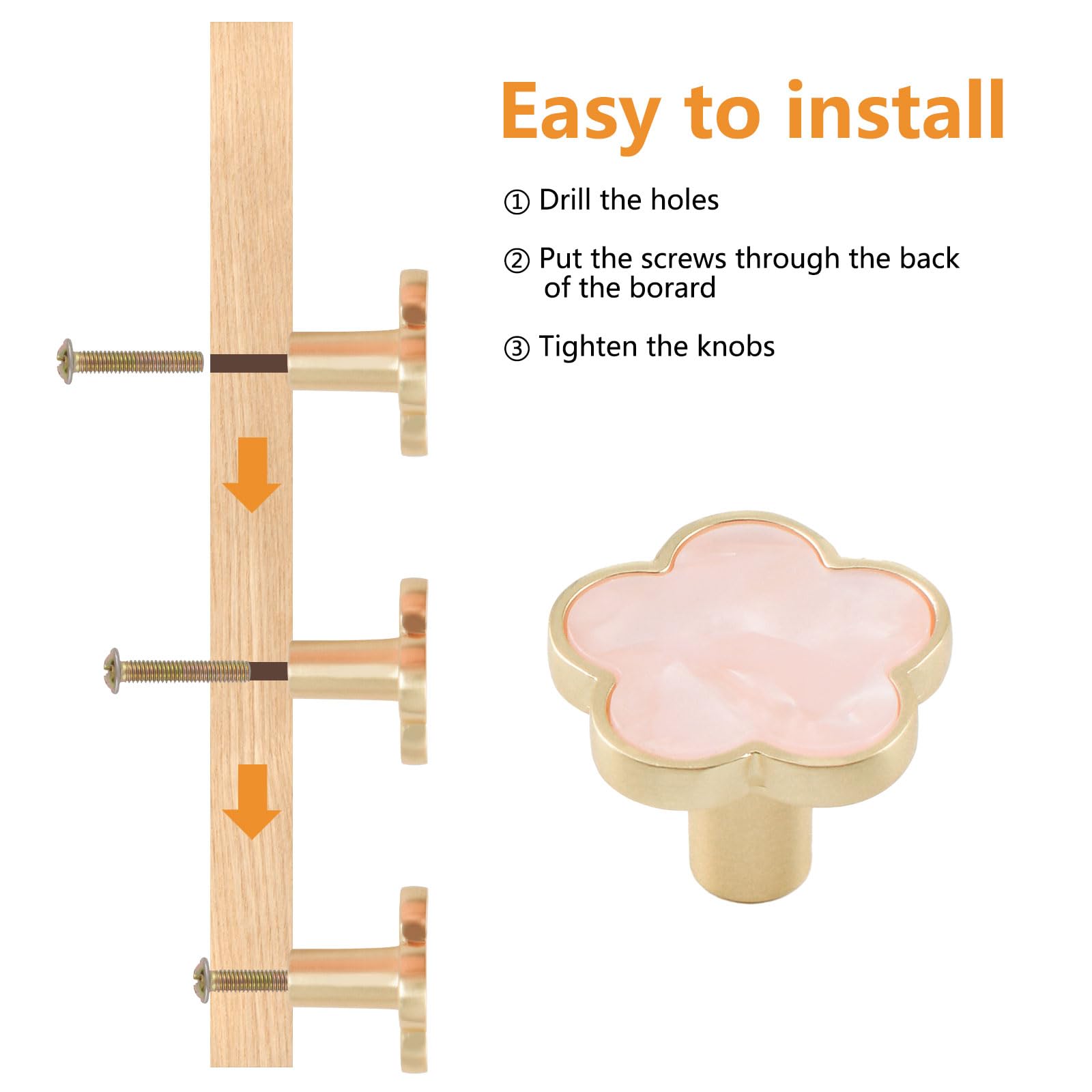 Easy to install

① Drill the holes

② Put the screws through the back of the borard

③ Tighten the knobs