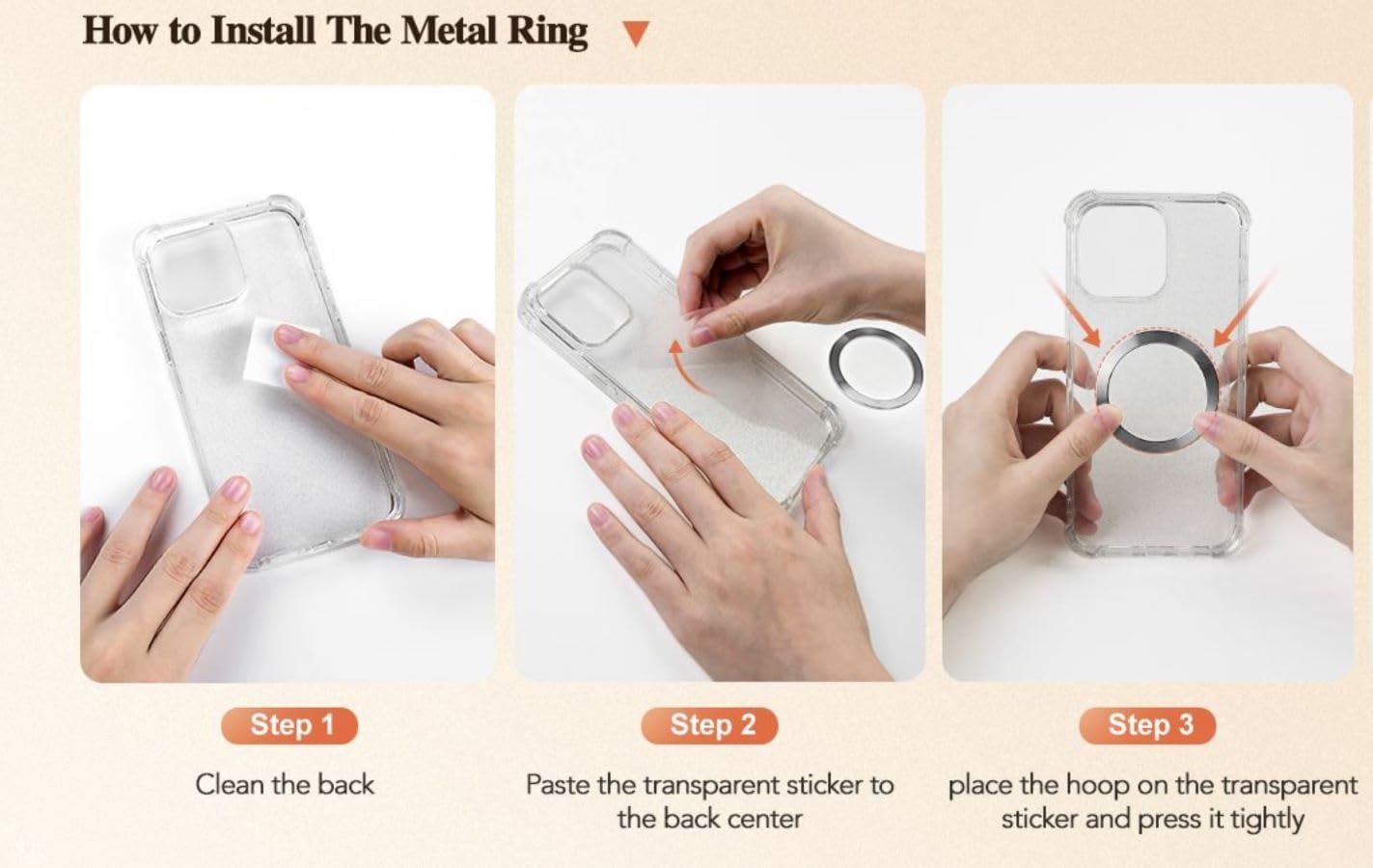 How to Install The Metal Ring

Step 1

Clean the back

Step 2

Paste the transparent sticker to the back center

Step 3

place the hoop on the transparent sticker and press it tightly