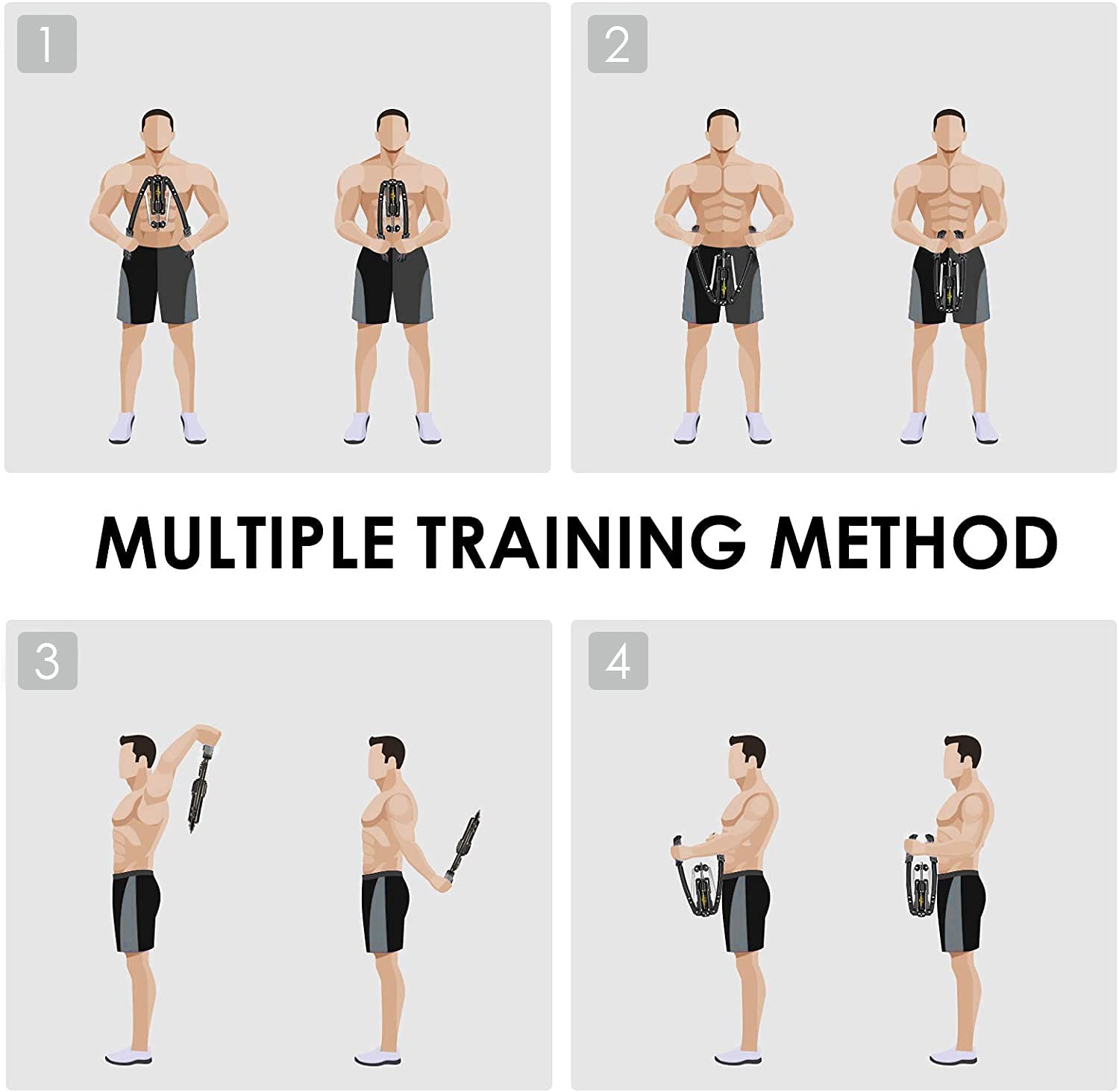 1

2

MULTIPLE TRAINING METHOD

3

4