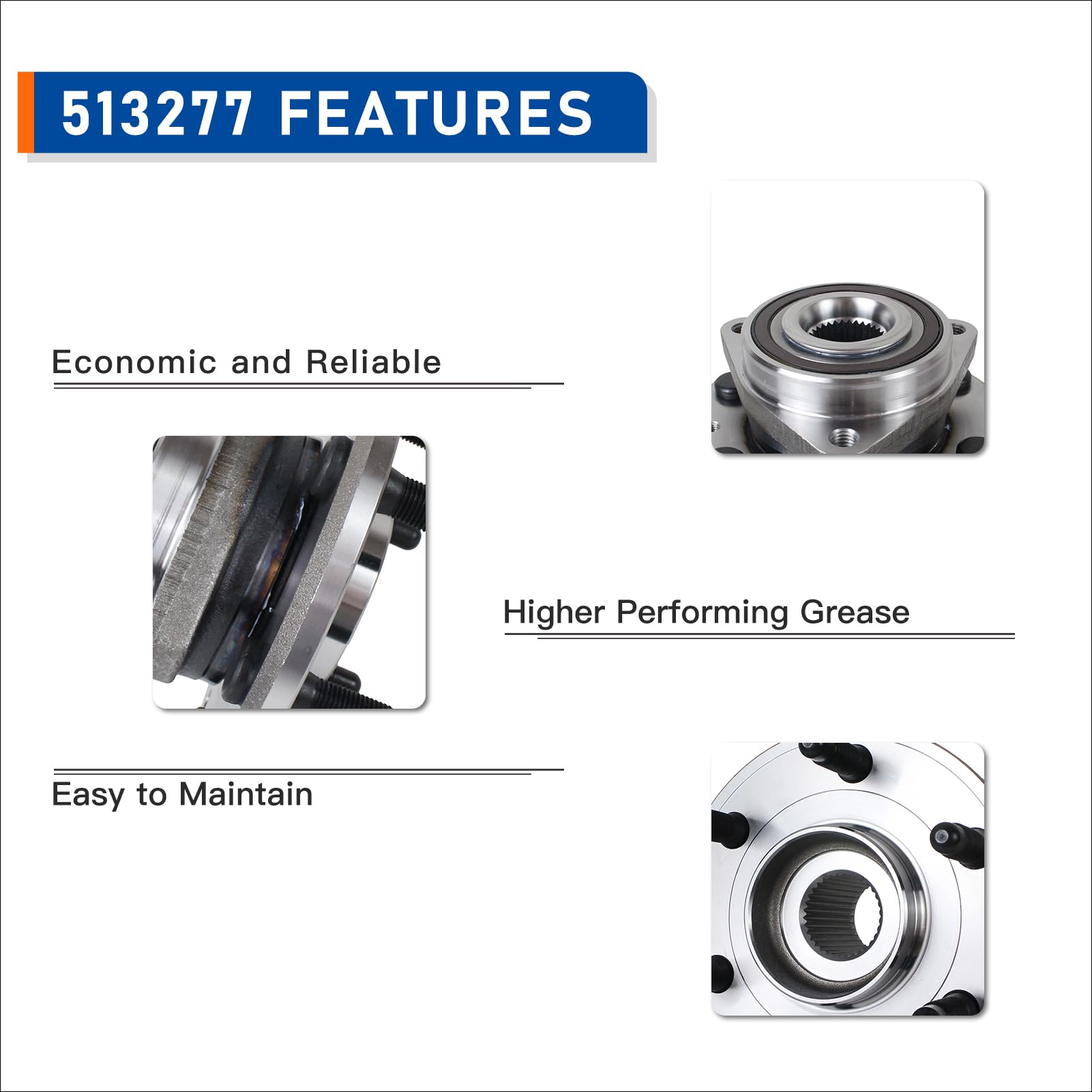 513277 FEATURES

Economic and Reliable

Higher Performing Grease

Easy to Maintain