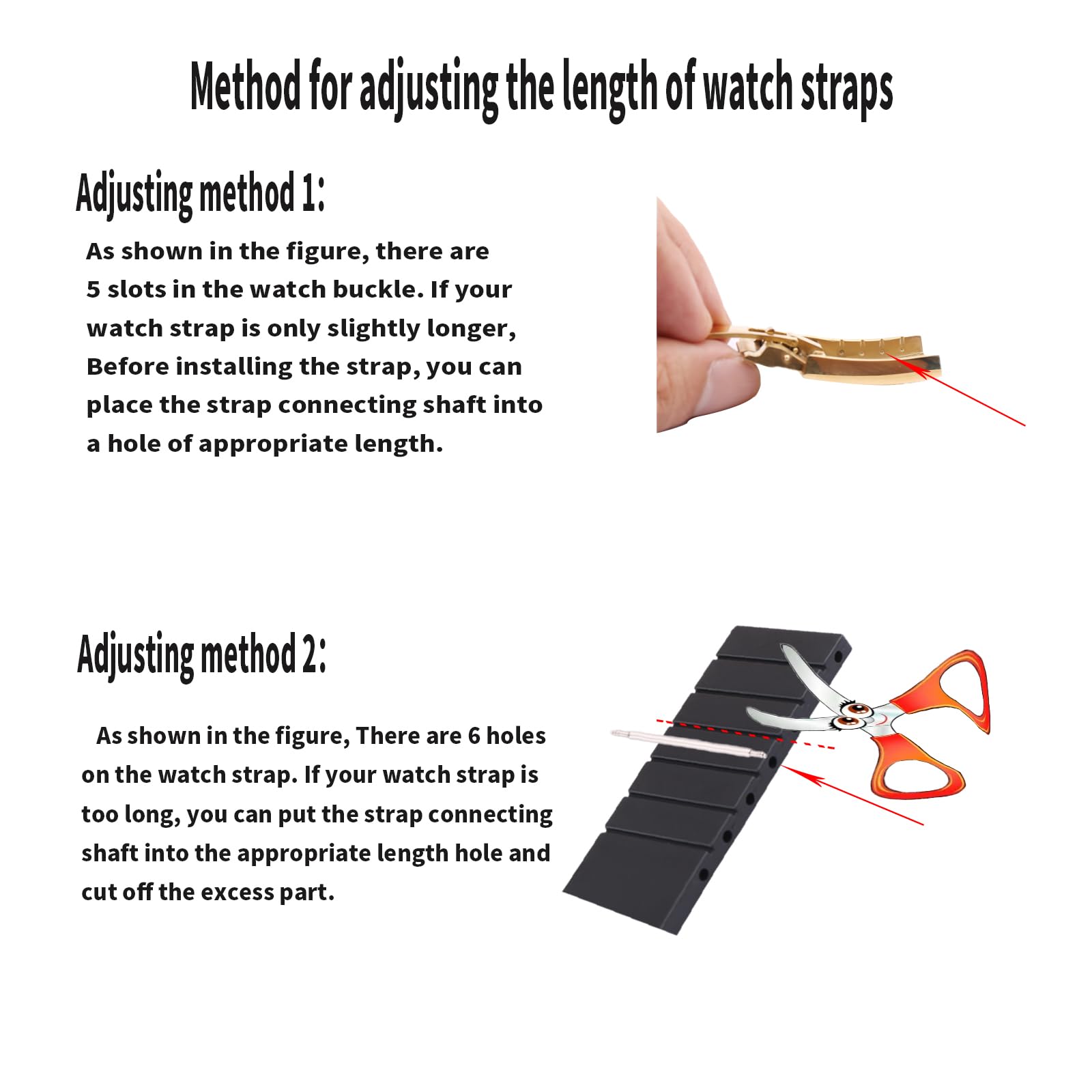 Method for adjusting the length of watch straps

Adjusting method 1:

As shown in the figure, there are 5 slots in the watch buckle. If your watch strap is only slightly longer, Before installing the strap, you can place the strap connecting shaft into a hole of appropriate length.

Adjusting method 2:

As shown in the figure, There are 6 holes on the watch strap. If your watch strap is too long, you can put the strap connecting shaft into the appropriate length hole and cut off the excess part.