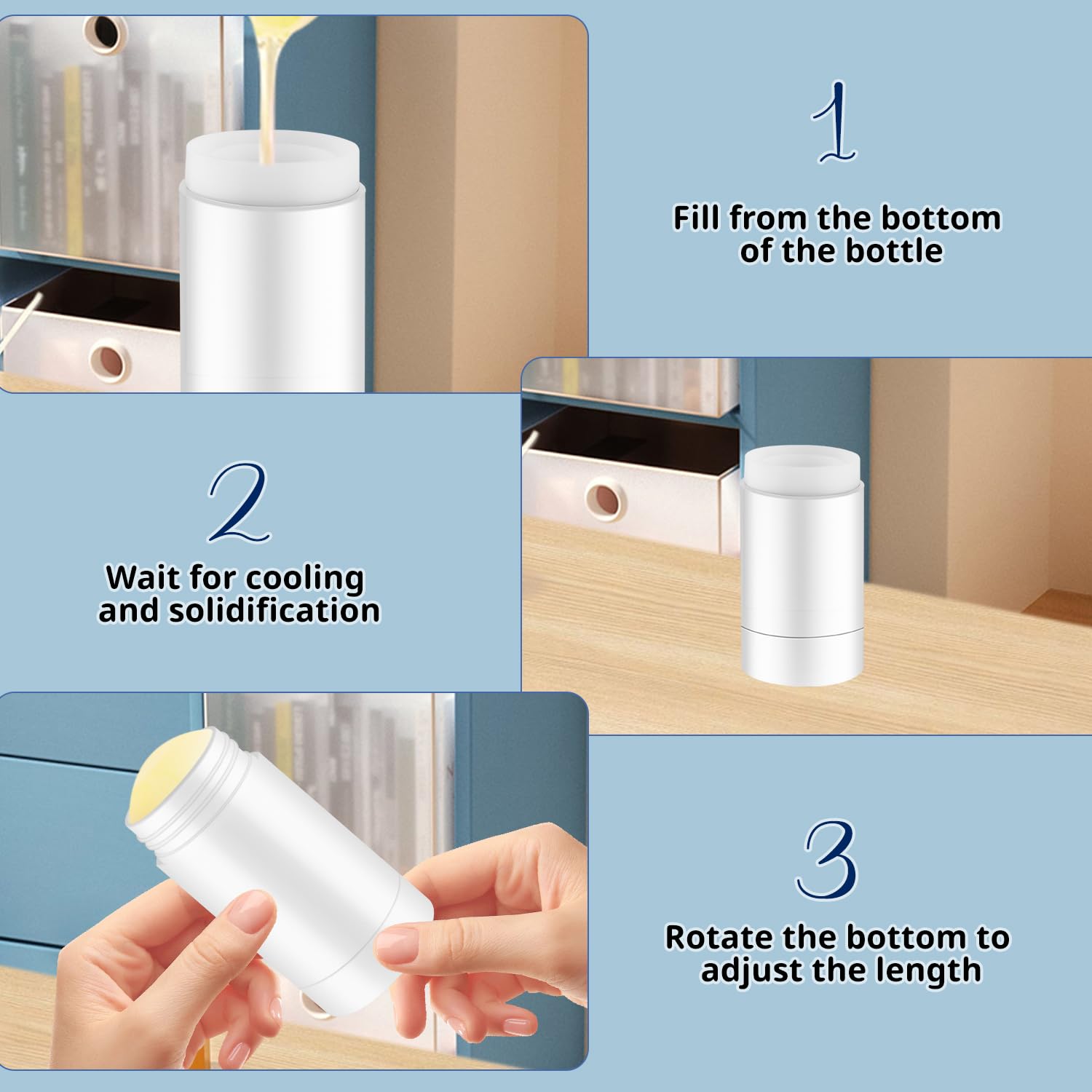 1

Fill from the bottom of the bottle

2

Wait for cooling and solidification

3

Rotate the bottom to adjust the length