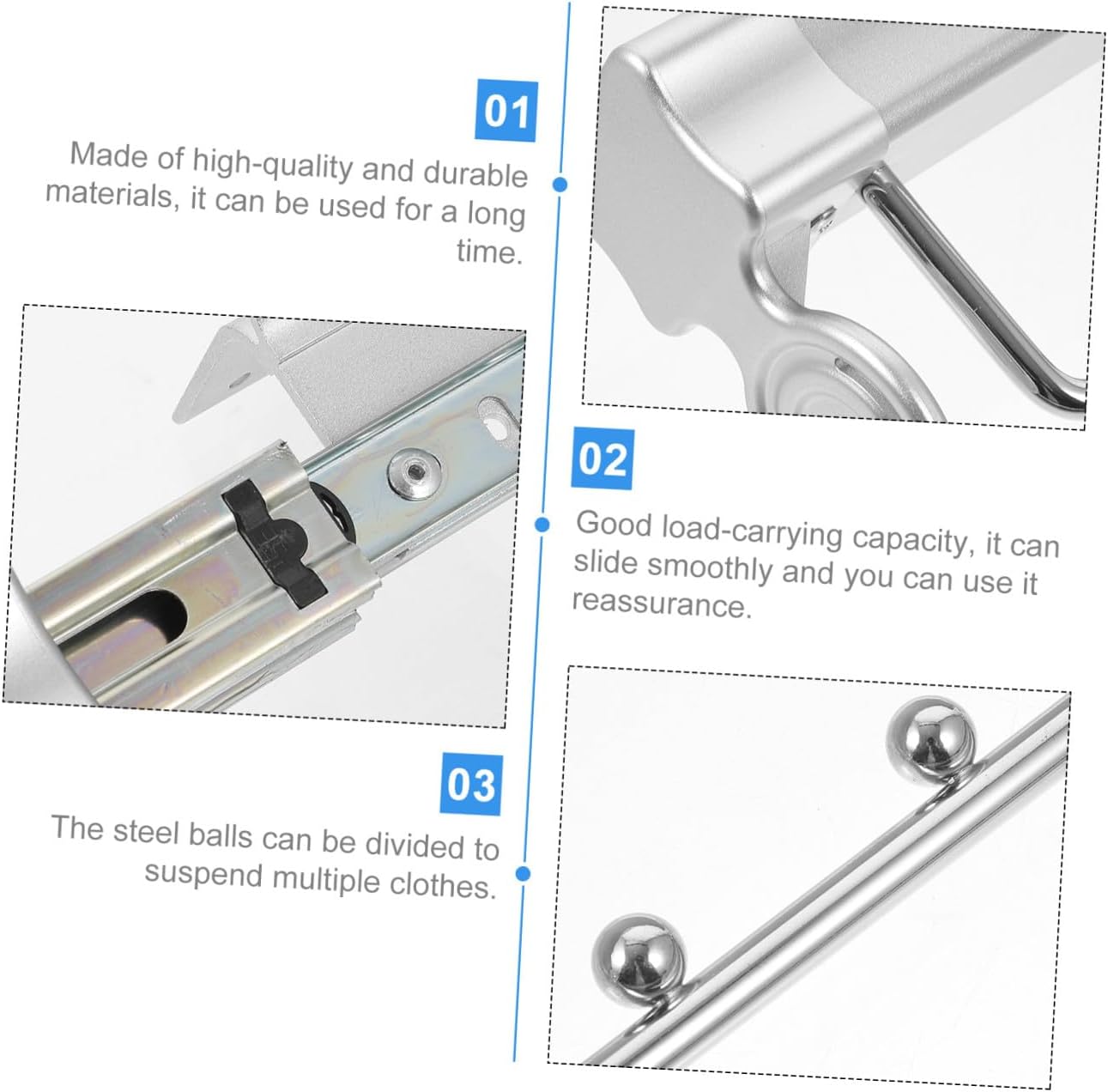 01

Made of high-quality and durable materials, it can be used for a long time.

02

Good load-carrying capacity, it can slide smoothly and you can use it reassurance.

03

The steel balls can be divided to suspend multiple clothes.