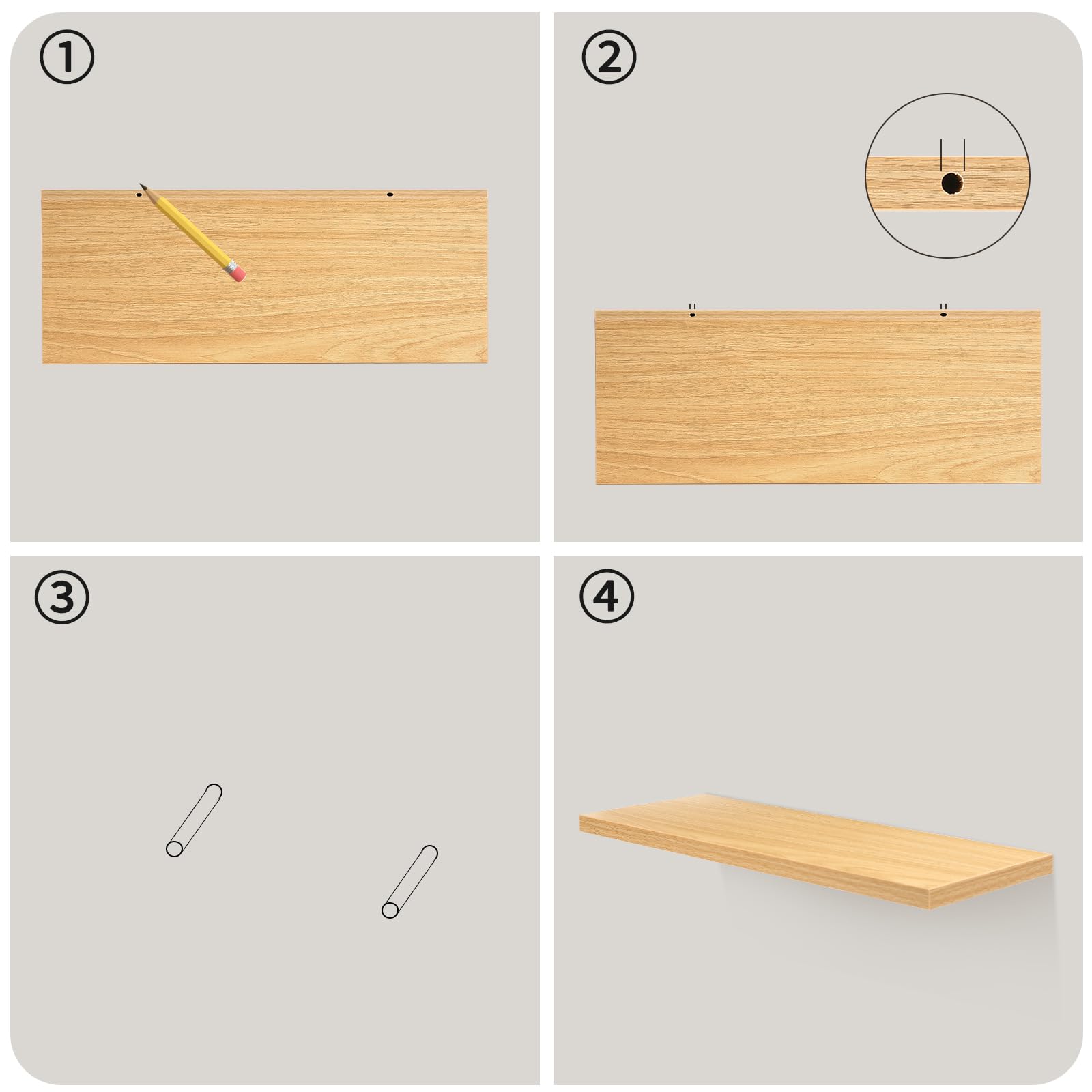 ①

②

③

④