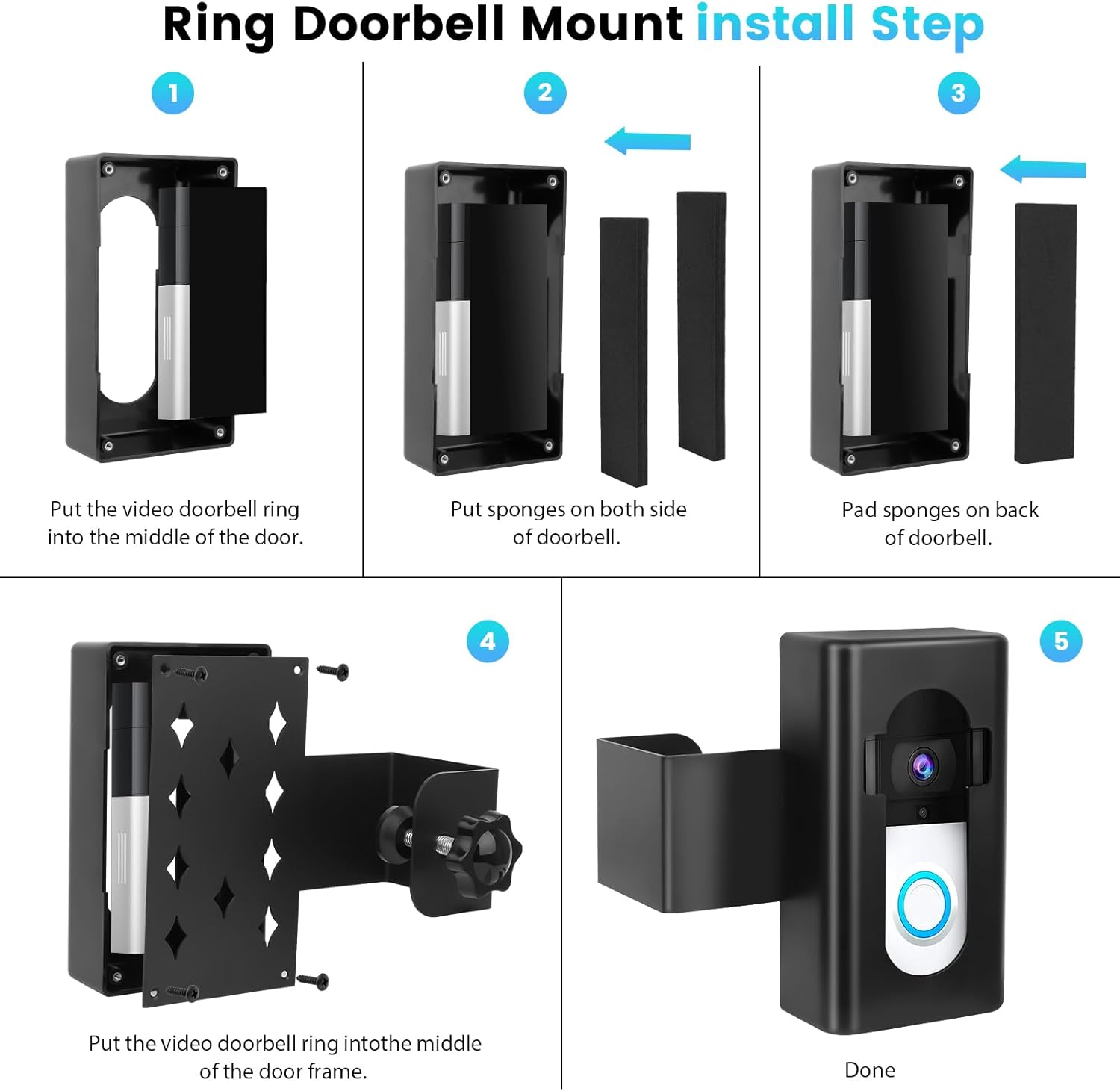 Ring Doorbell Mount install Step

1

Put the video doorbell ring into the middle of the door.

2

Put sponges on both side of doorbell.

3

Pad sponges on back of doorbell.

4

Put the video doorbell ring intothe middle of the door frame.

5

Done