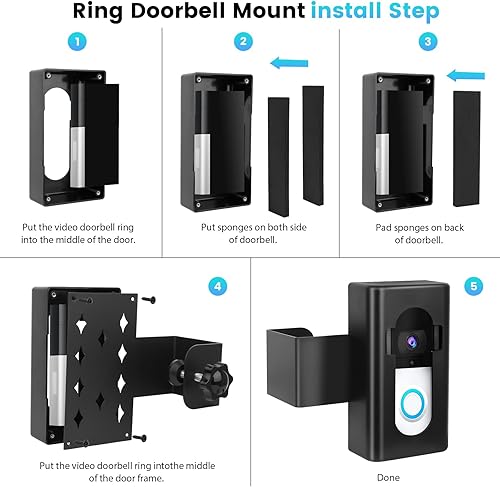 Ring Doorbell Mount install Step

1

Put the video doorbell ring into the middle of the door.

2

Put sponges on both side of doorbell.

3

Pad sponges on back of doorbell.

4

Put the video doorbell ring intothe middle of the door frame.

5

Done