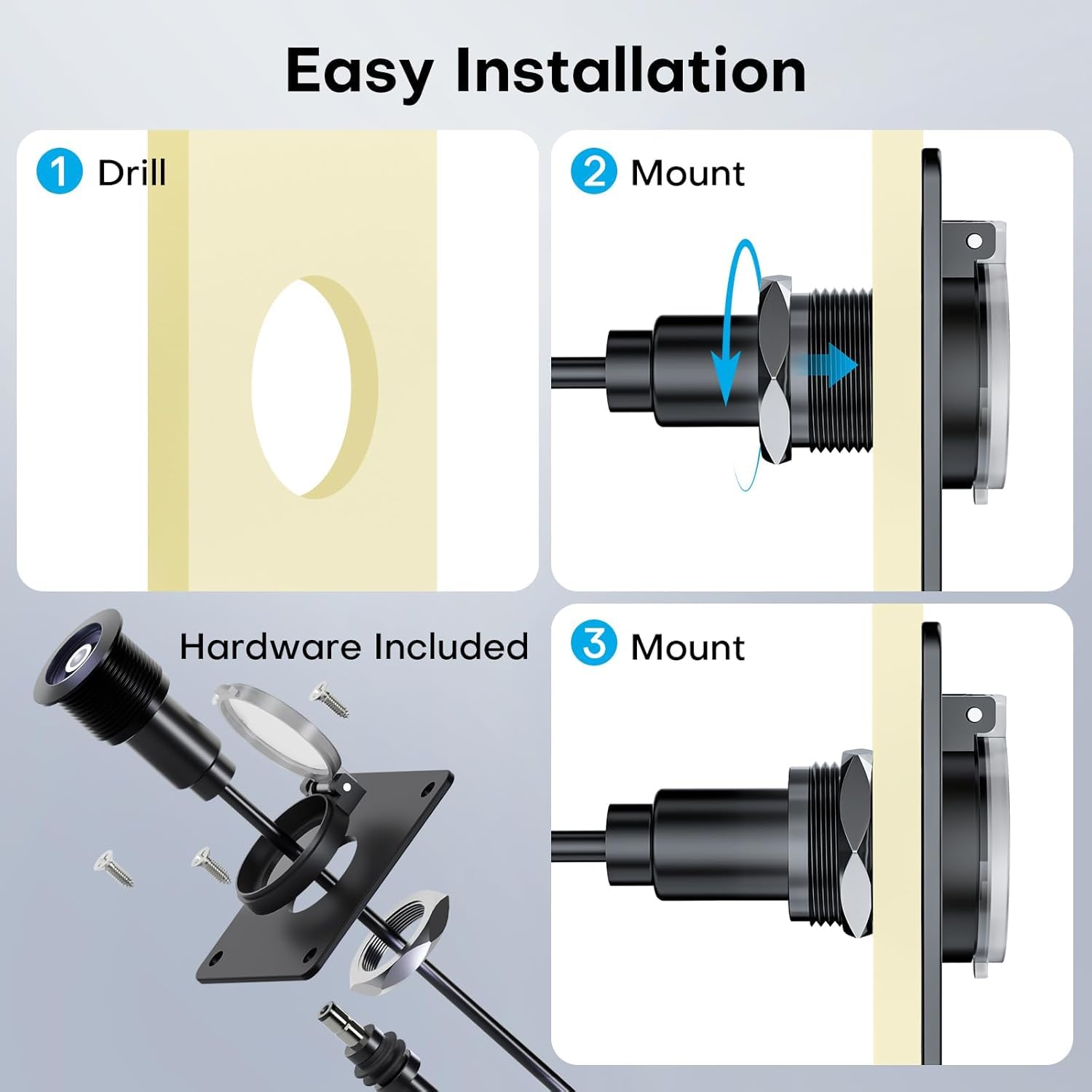 Easy Installation

1 Drill

2 Mount

Hardware Included

3 Mount