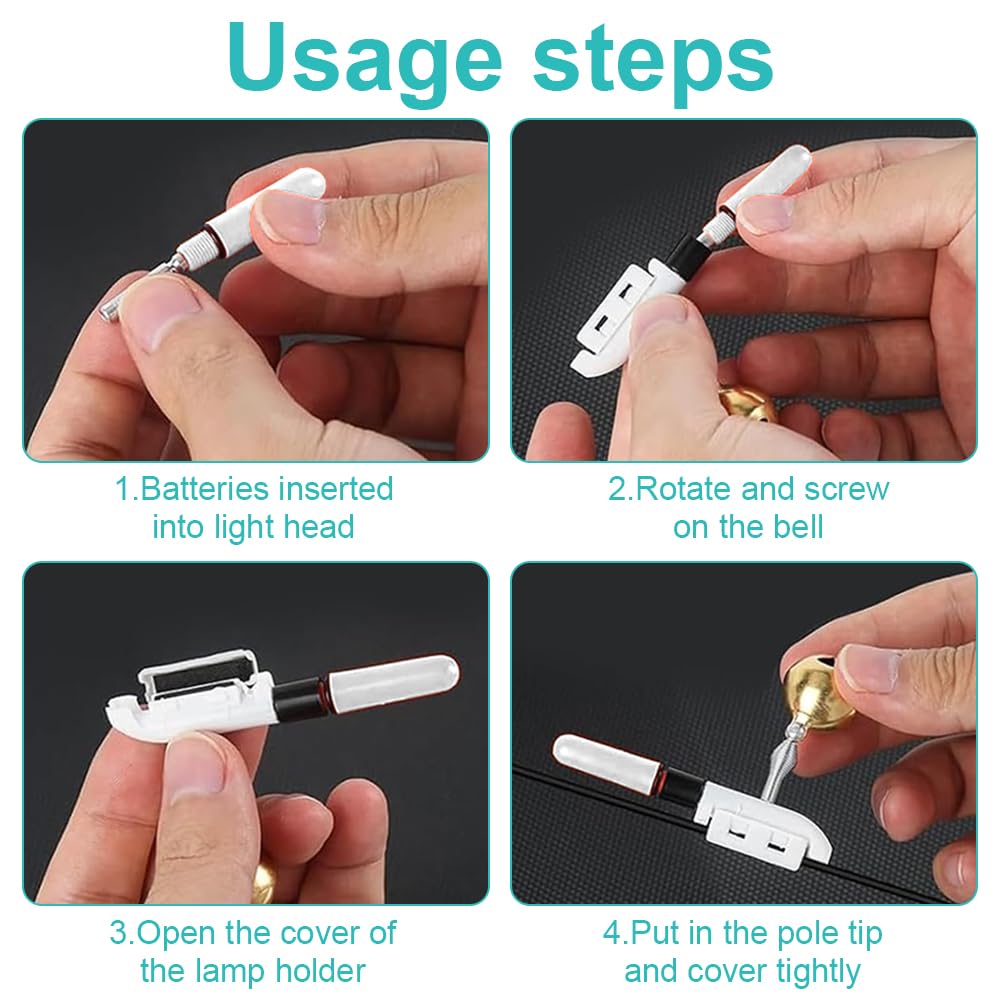 Usage steps

1.Batteries inserted into light head

2.Rotate and screw on the bell

3.Open the cover of the lamp holder

4.Put in the pole tip and cover tightly