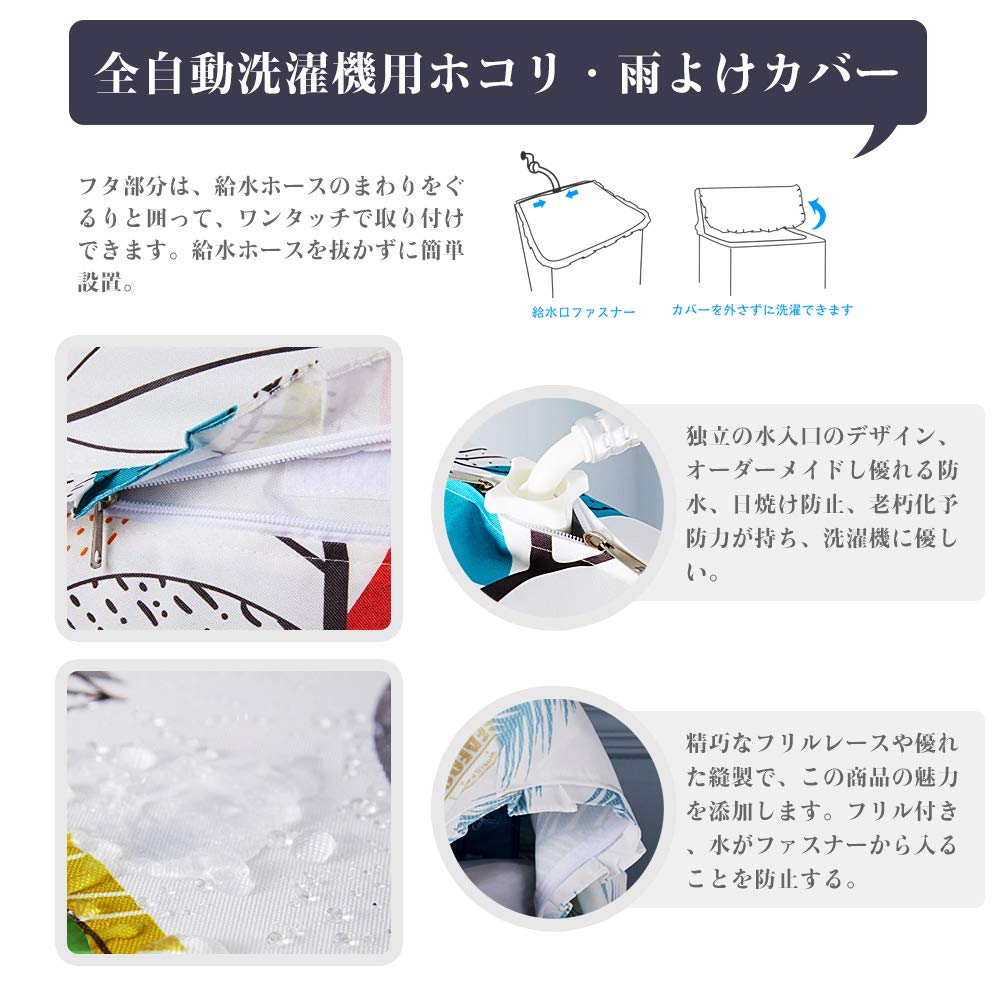 全自動洗濯機用ホコリ・雨よけカバー

フタ部分は、給水ホースのまわりをぐるりと囲って、ワンタッチで取り付けできます。給水ホースを抜かずに簡単設置。

給水口ファスナー

カバーを外さずに洗濯できます

独立の水入口のデザイン、オーダーメイドし優れる防水、日焼け防止、老朽化予防力が持ち、洗濯機に優しい。

精巧なフリルレースや優れた縫製で、この商品の魅力を添加します。フリル付き、水がファスナーから入ることを防止する。