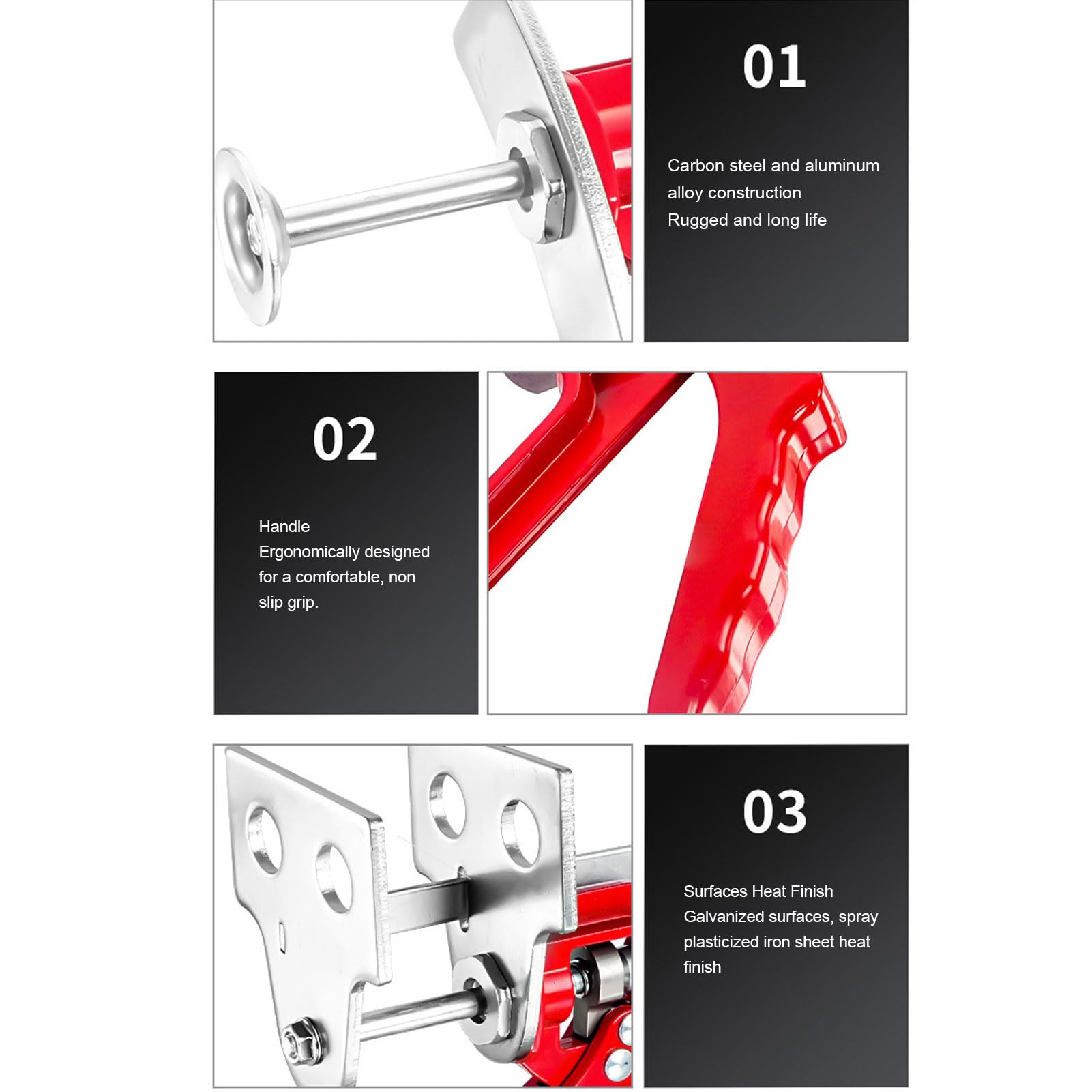 01

Carbon steel and aluminum alloy construction
Rugged and long life

02

Handle
Ergonomically designed for a comfortable, non slip grip.

03

Surfaces Heat Finish
Galvanized surfaces, spray plasticized iron sheet heat finish