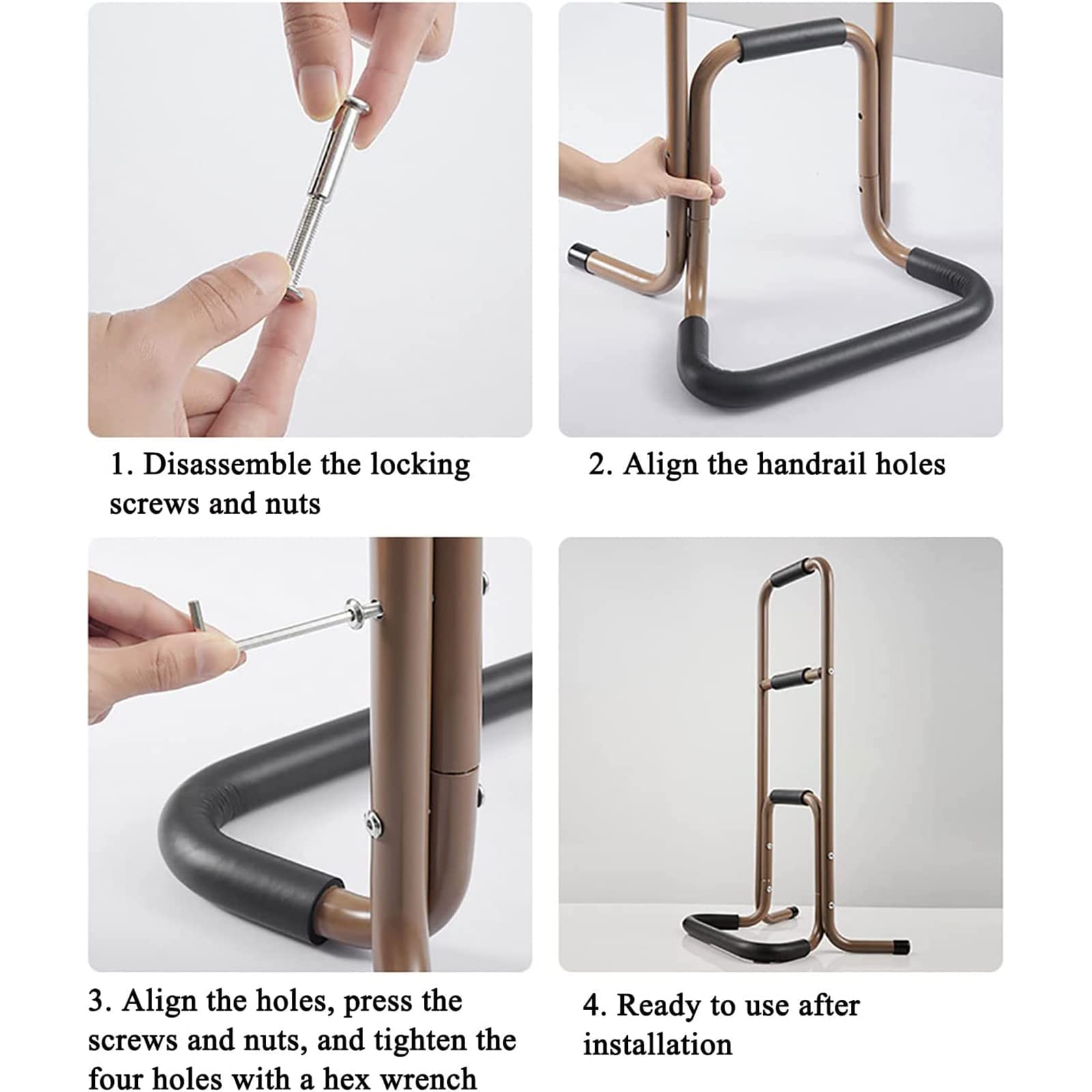 1. Disassemble the locking screws and nuts

2. Align the handrail holes

3. Align the holes, press the screws and nuts, and tighten the four holes with a hex wrench

4. Ready to use after installation