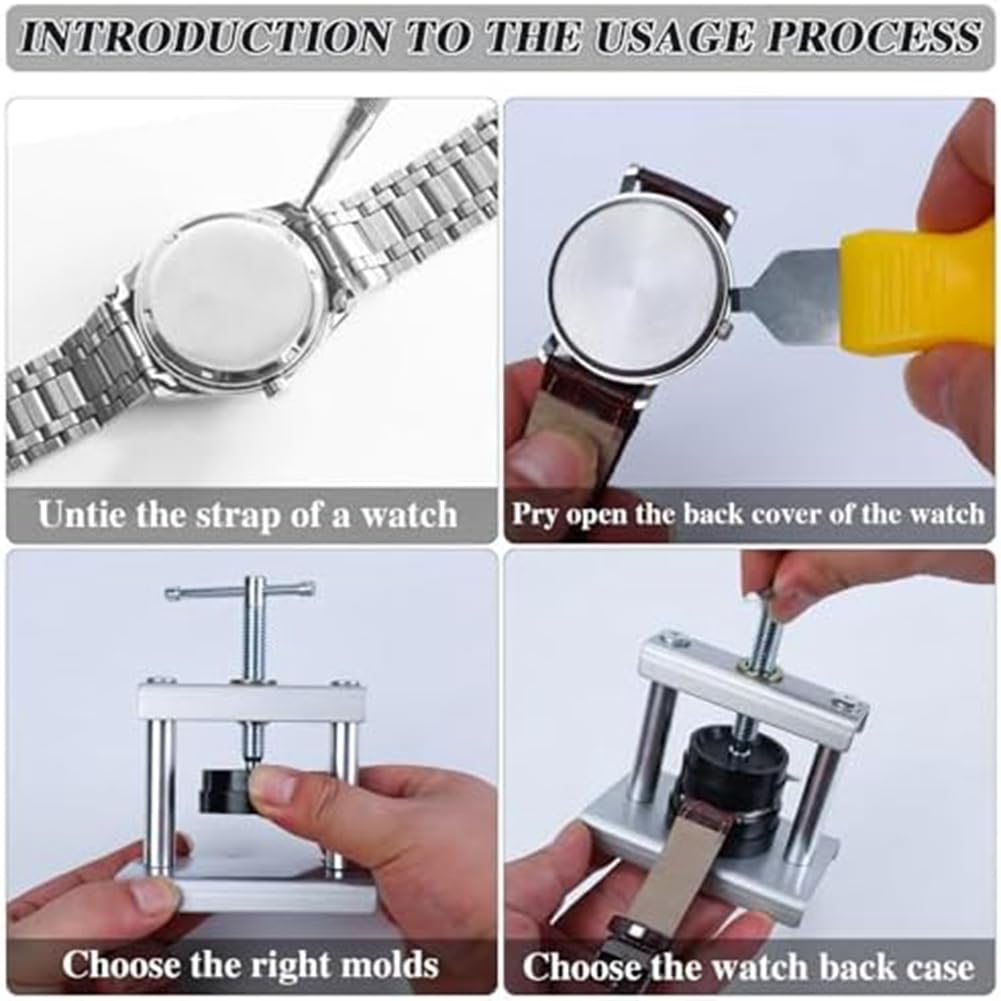 INTRODUCTION TO THE USAGE PROCESS

Untie the strap of a watch

Pry open the back cover of the watch

Choose the right molds

Choose the watch back case