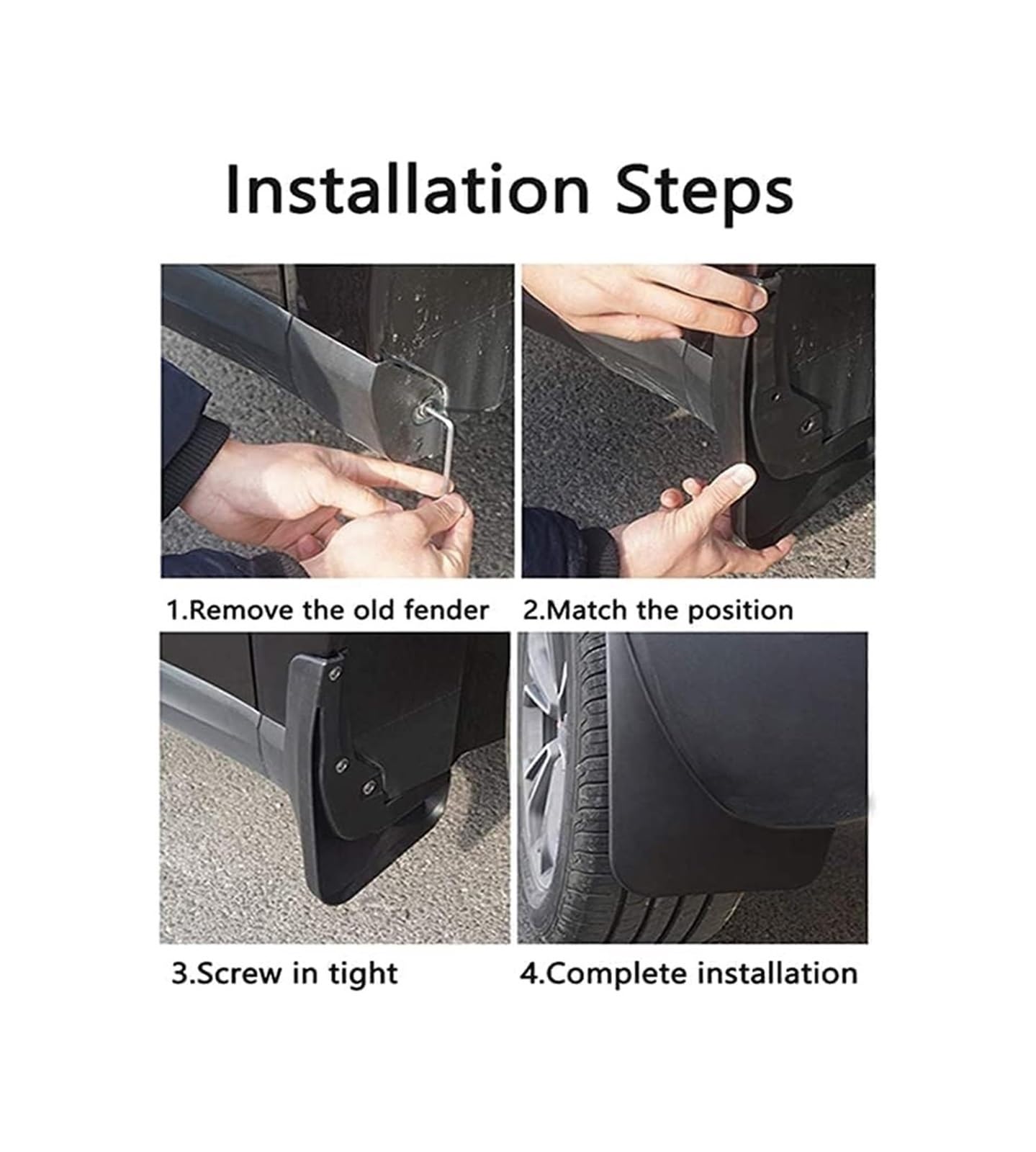 Installation Steps

1.Remove the old fender

2.Match the position

3.Screw in tight

4.Complete installation