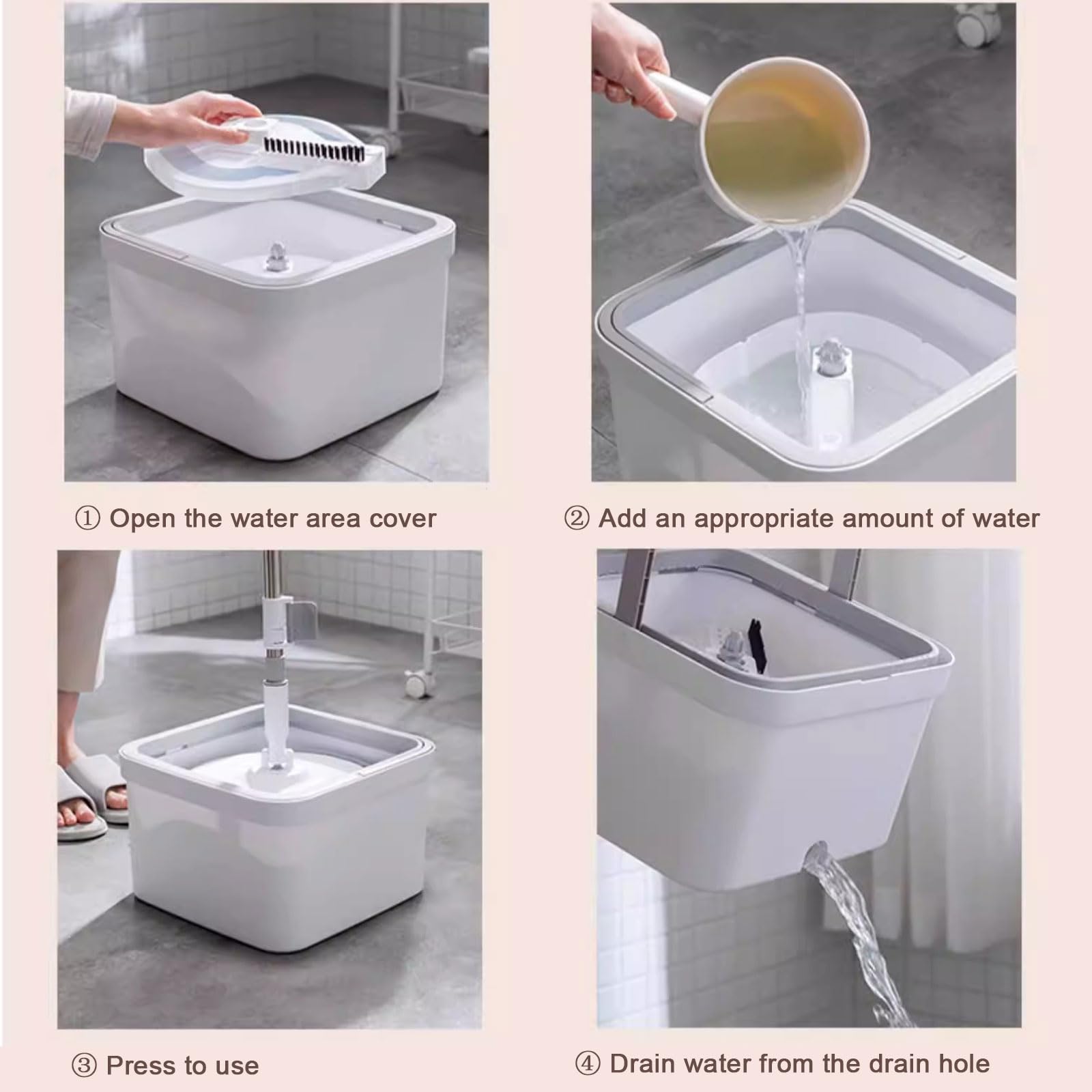 ① Open the water area cover

② Add an appropriate amount of water

③ Press to use

④ Drain water from the drain hole