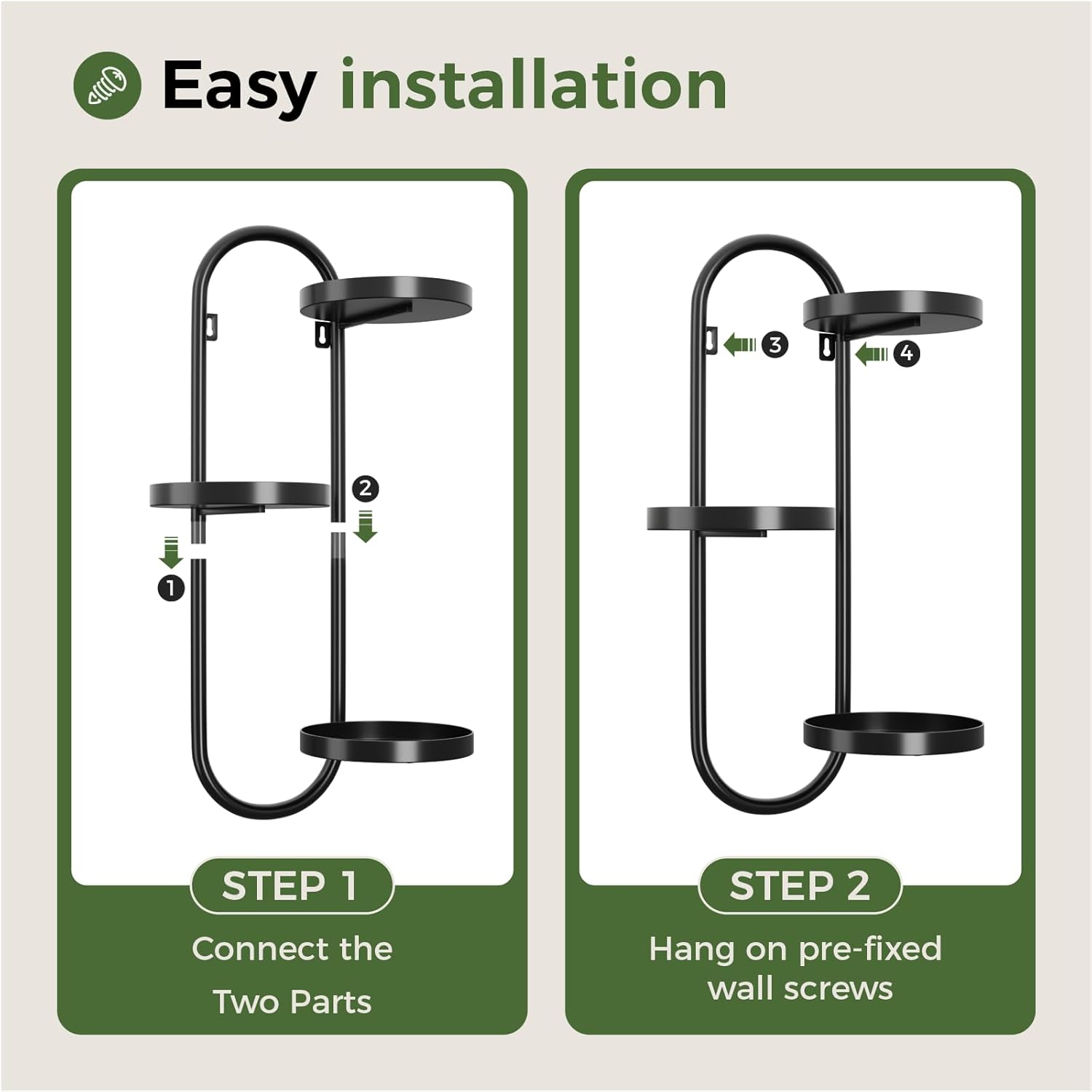 Easy installation

2

1

STEP 1

Connect the Two Parts

3

4

STEP 2

Hang on pre-fixed wall screws