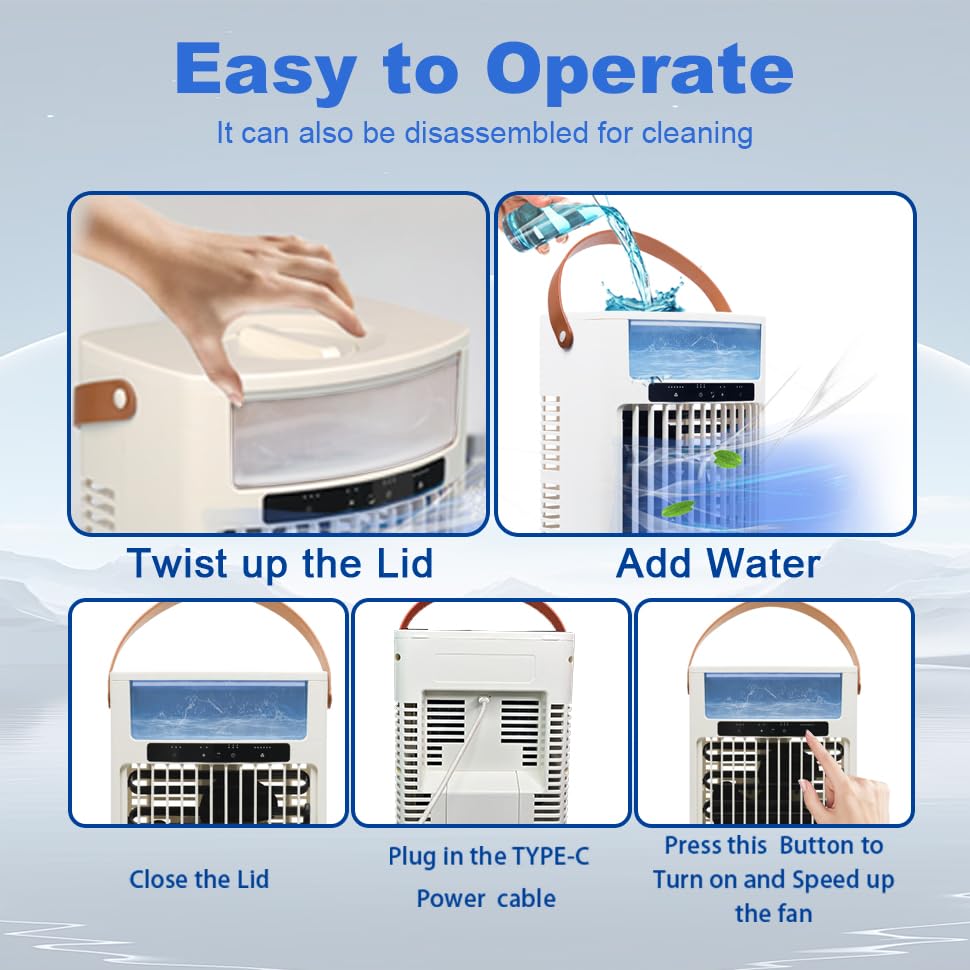 Easy to Operate
It can also be disassembled for cleaning

Twist up the Lid

Add Water

Close the Lid

Plug in the TYPE-C Power cable

Press this Button to Turn on and Speed up the fan