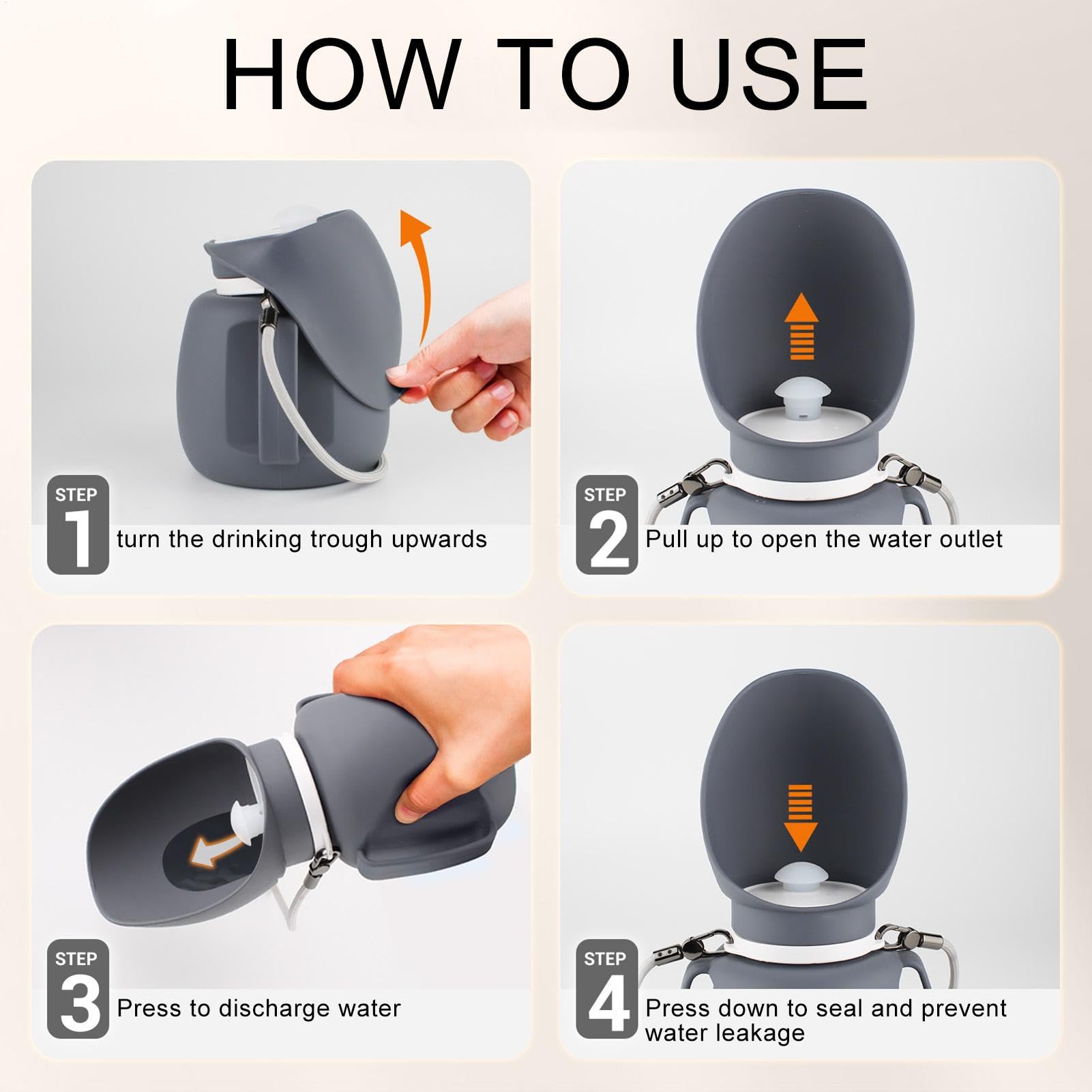 HOW TO USE

STEP 1 turn the drinking trough upwards

STEP 2 Pull up to open the water outlet

STEP 3 Press to discharge water

STEP 4 Press down to seal and prevent water leakage