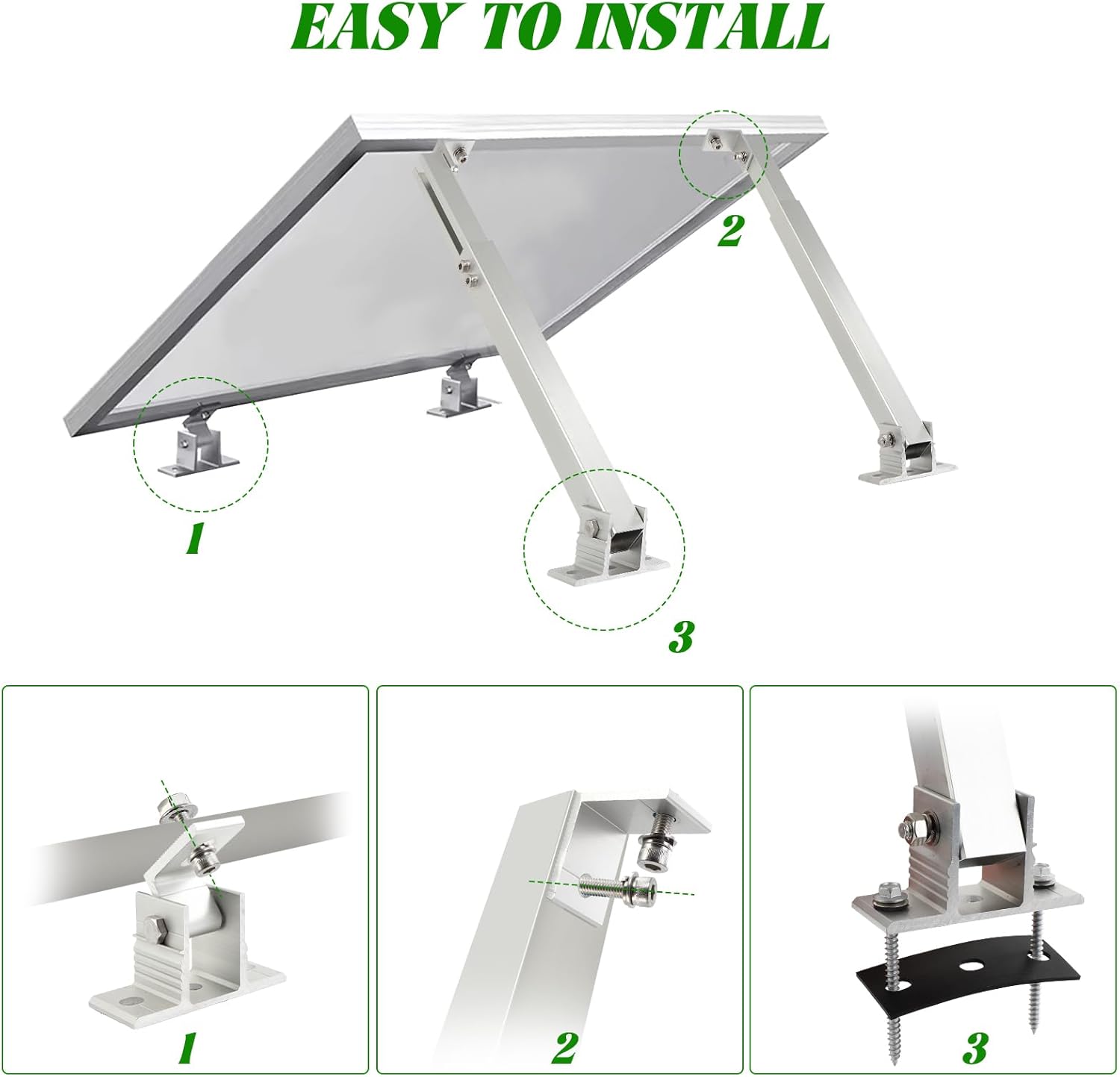 EASY TO INSTALL

2

1

3

1

2

3