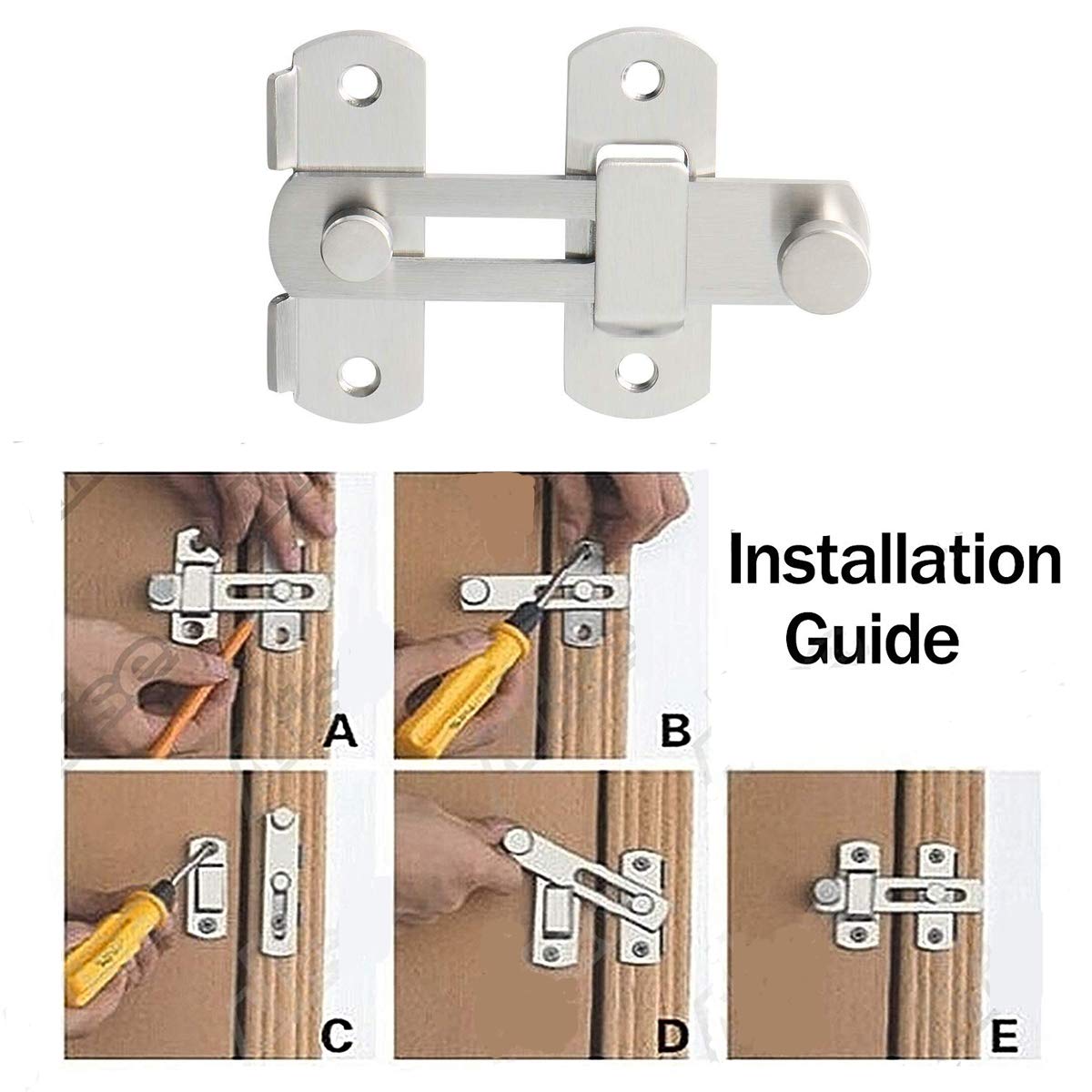 Installation Guide

A

B

C

D

E