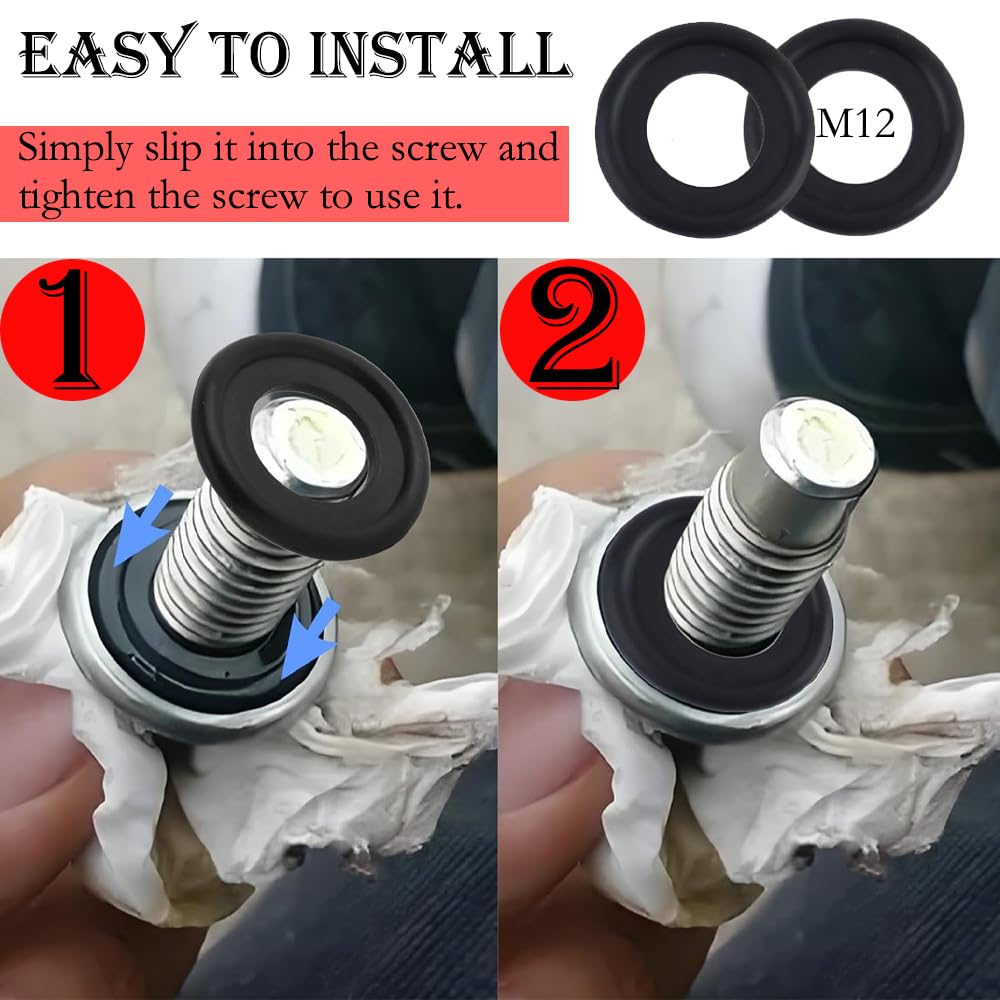 EASY TO INSTALL

Simply slip it into the screw and tighten the screw to use it.

M12

1

2