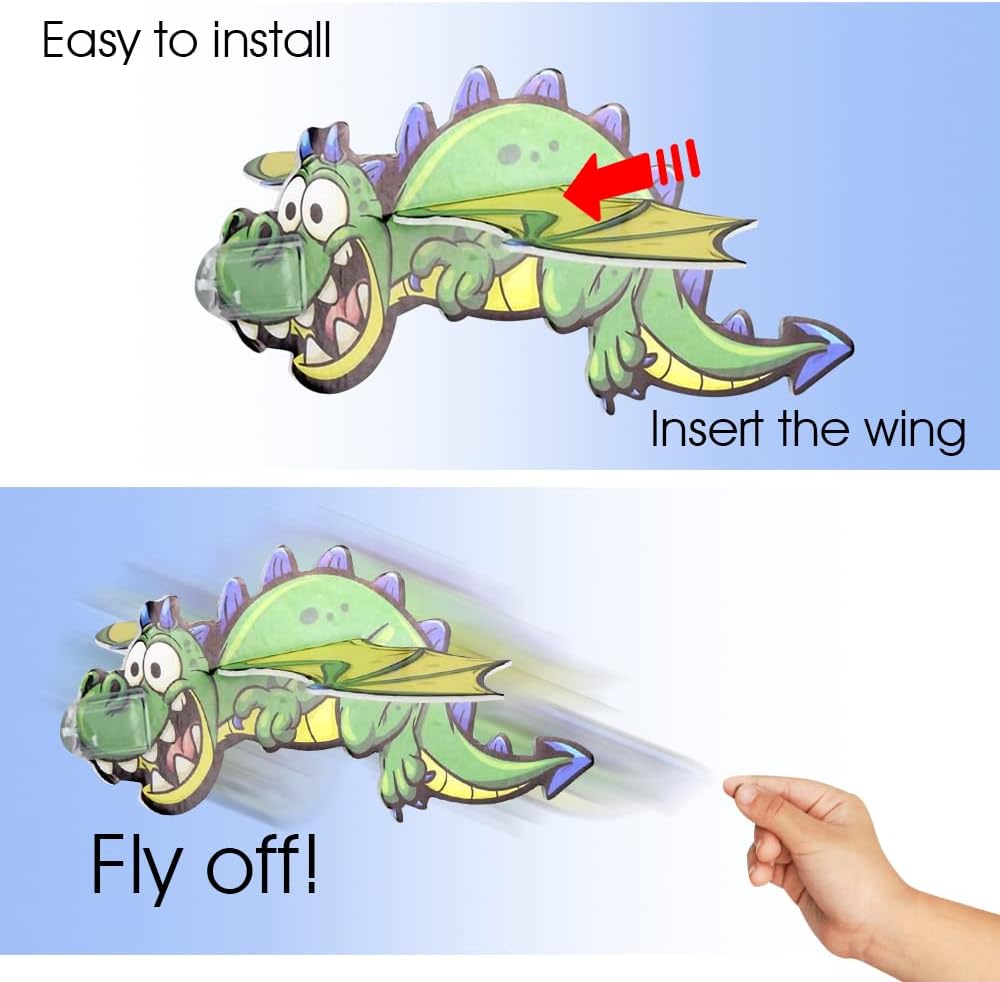 Easy to install

Insert the wing

Fly off!