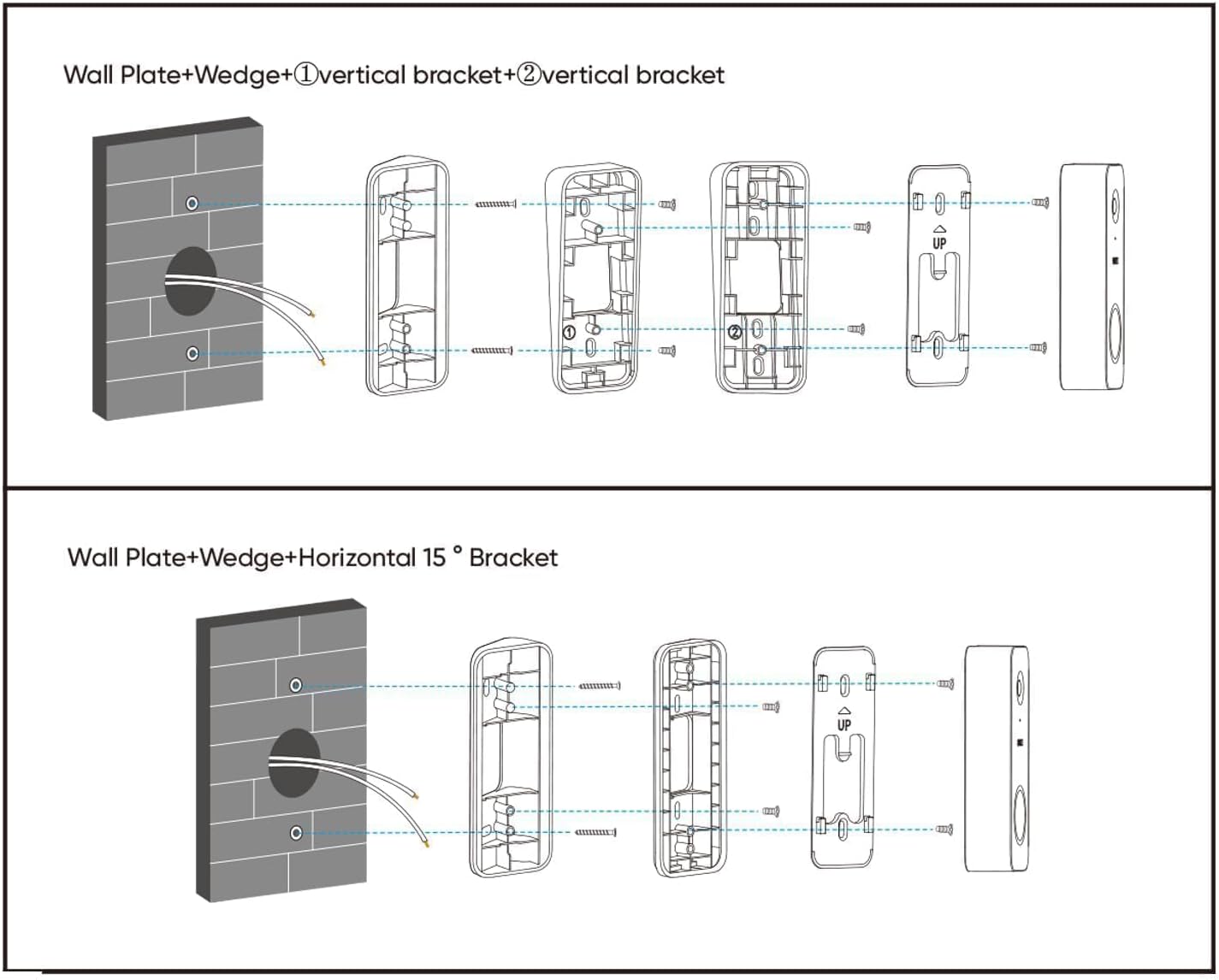 Wall Plate+Wedge+①vertical bracket+②vertical bracket

①

②

UP

Wall Plate+Wedge+Horizontal 15 ° Bracket

UP