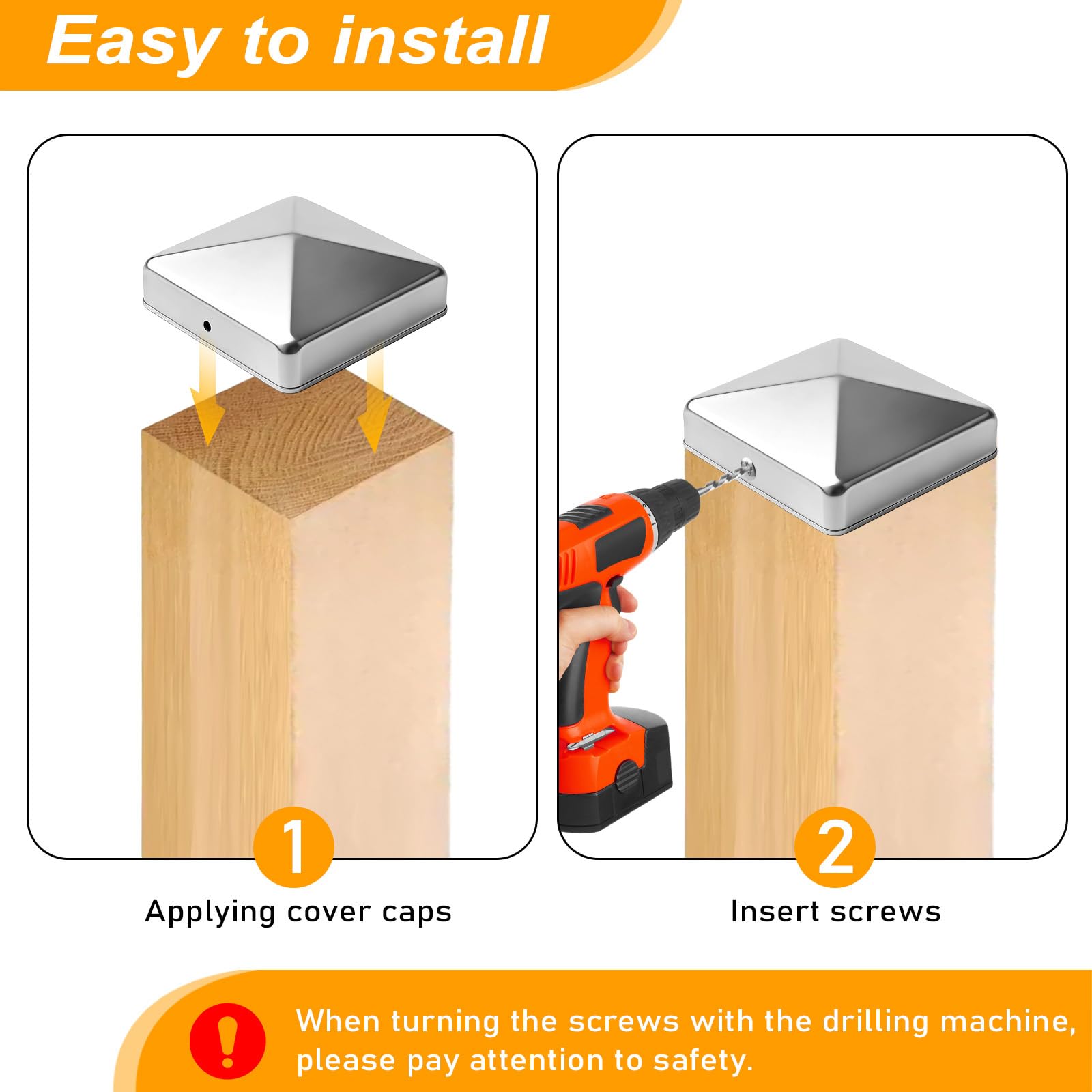 Easy to install

1

Applying cover caps

2

Insert screws

!

When turning the screws with the drilling machine, please pay attention to safety.