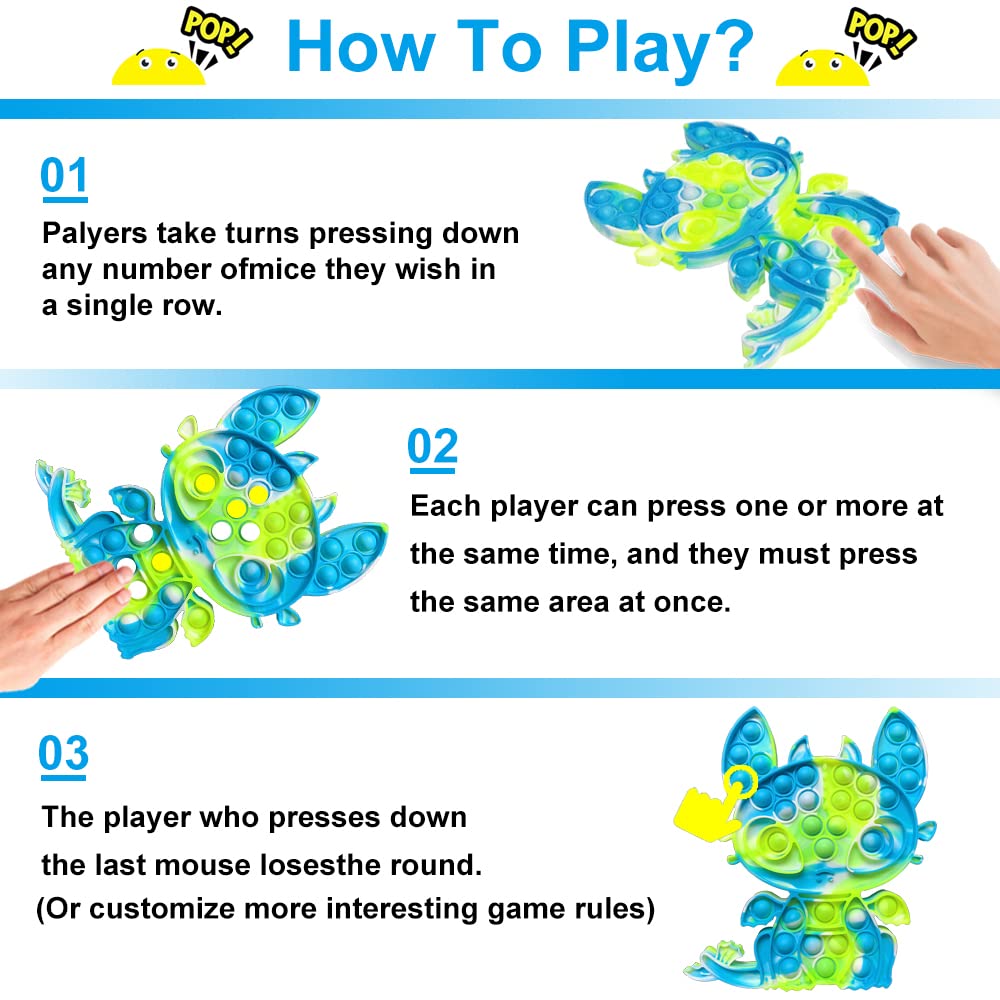 POP! How To Play? POP!

01

Palyers take turns pressing down any number ofmice they wish in a single row.

02

Each player can press one or more at the same time, and they must press the same area at once.

03

The player who presses down the last mouse losesthe round.
(Or customize more interesting game rules)