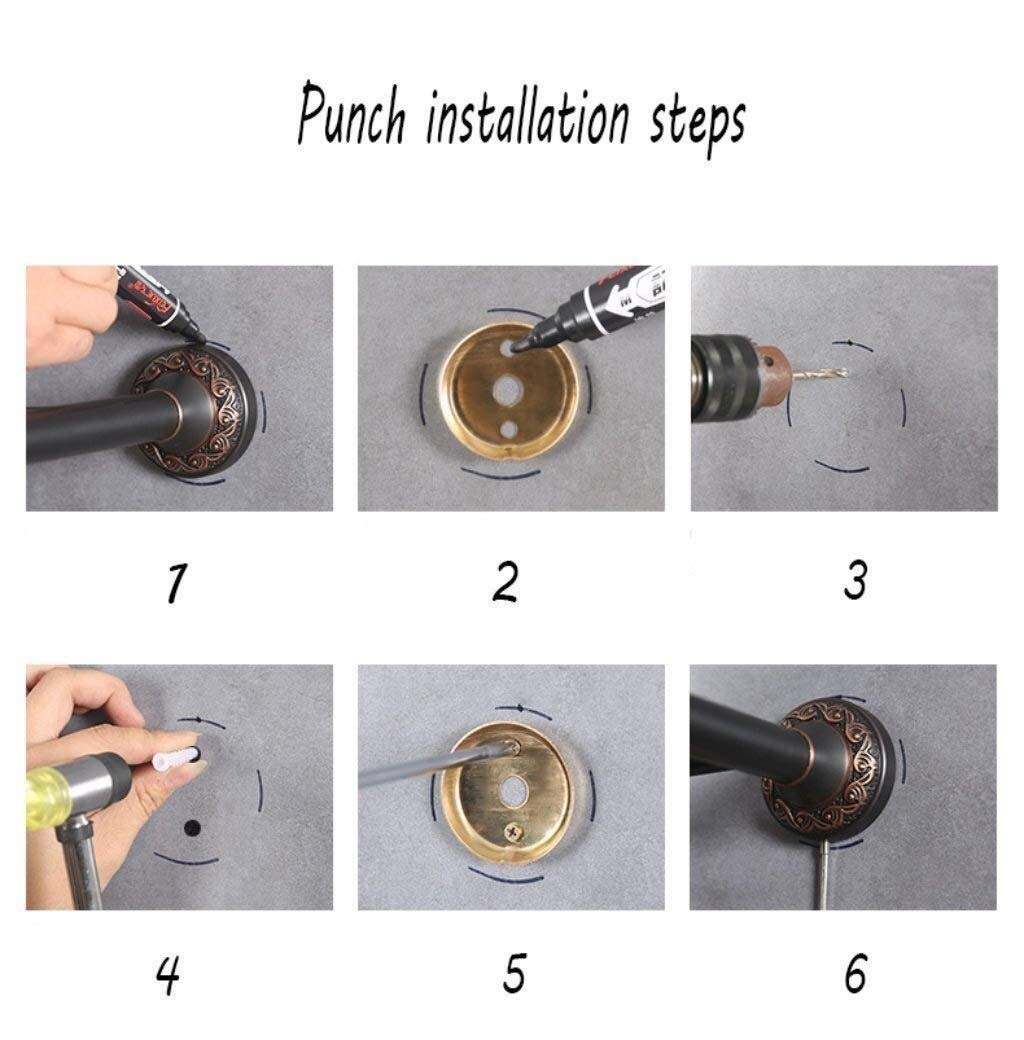 Punch installation steps

1

2

3

4

5

6