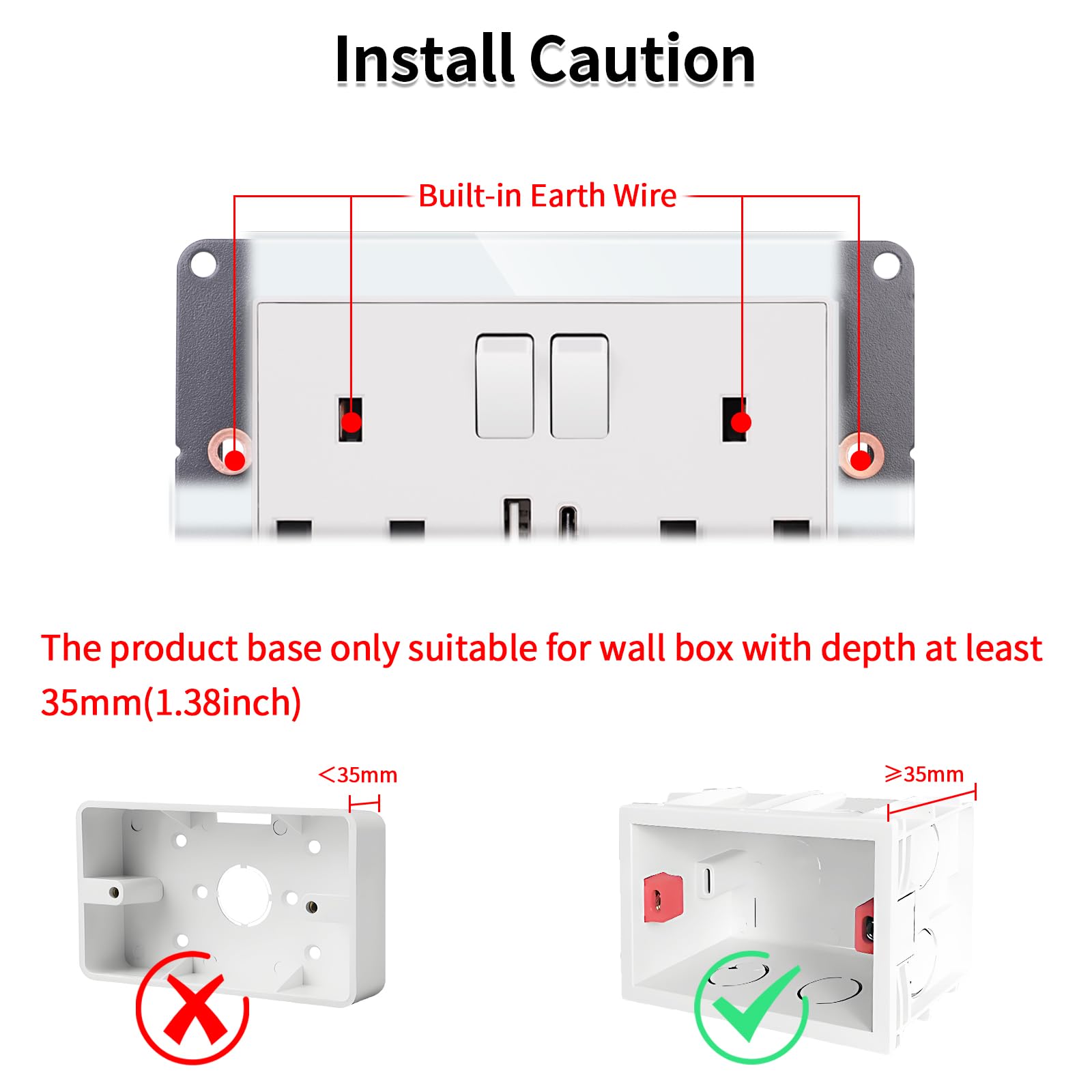 Install Caution

Built-in Earth Wire

The product base only suitable for wall box with depth at least 35mm(1.38inch)

<35mm

⩾35mm